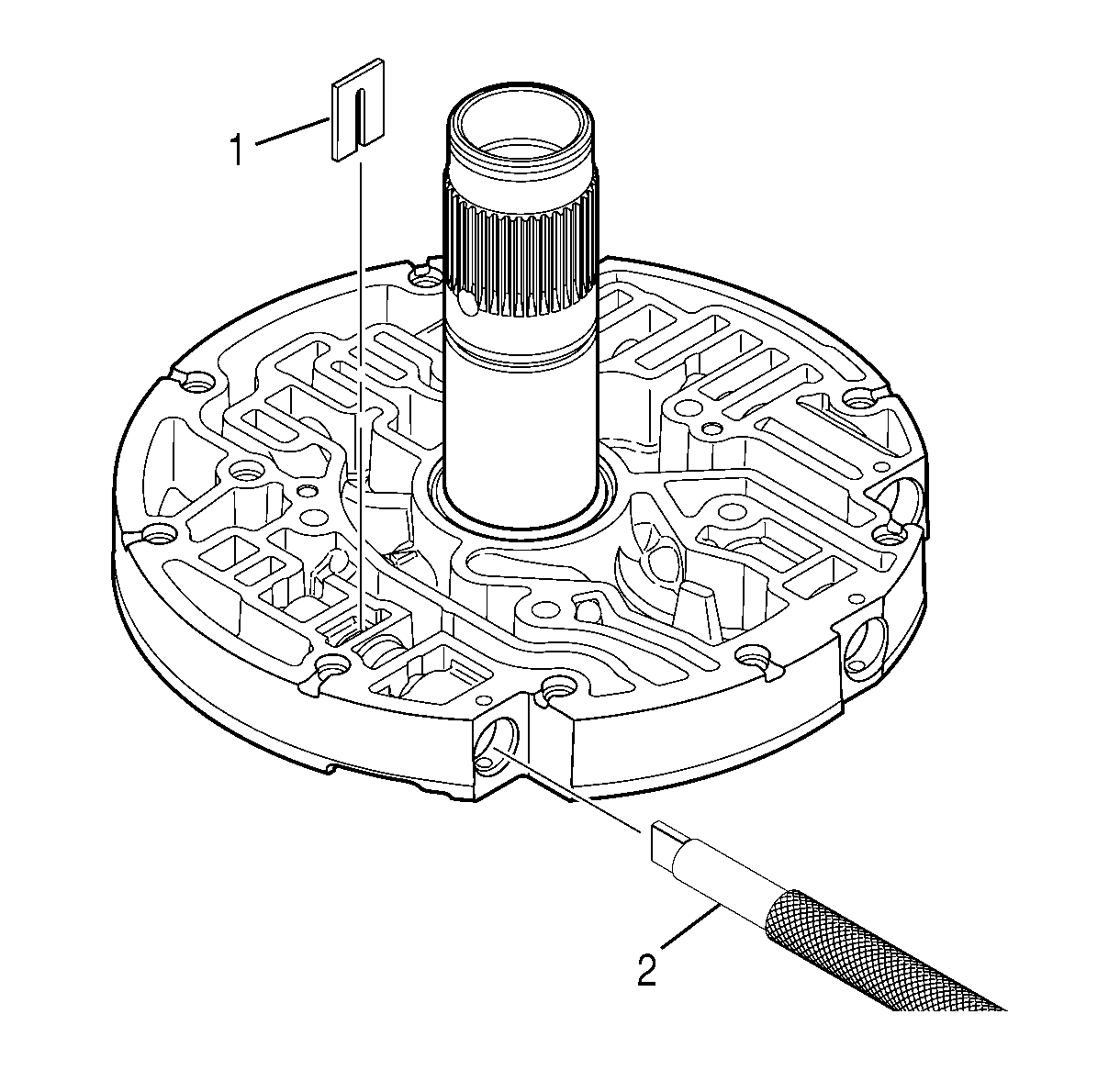 1

2