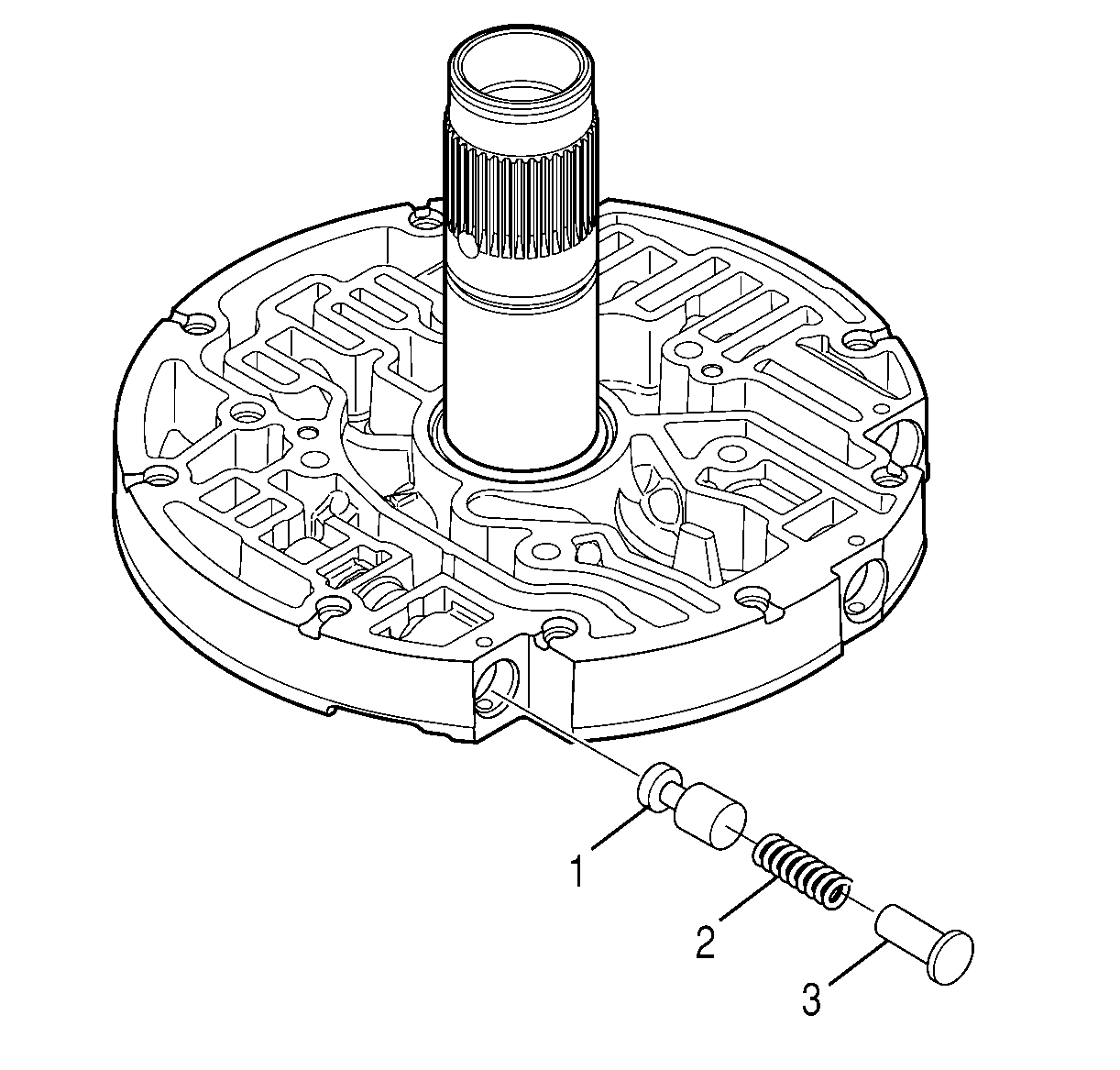 1
2
3