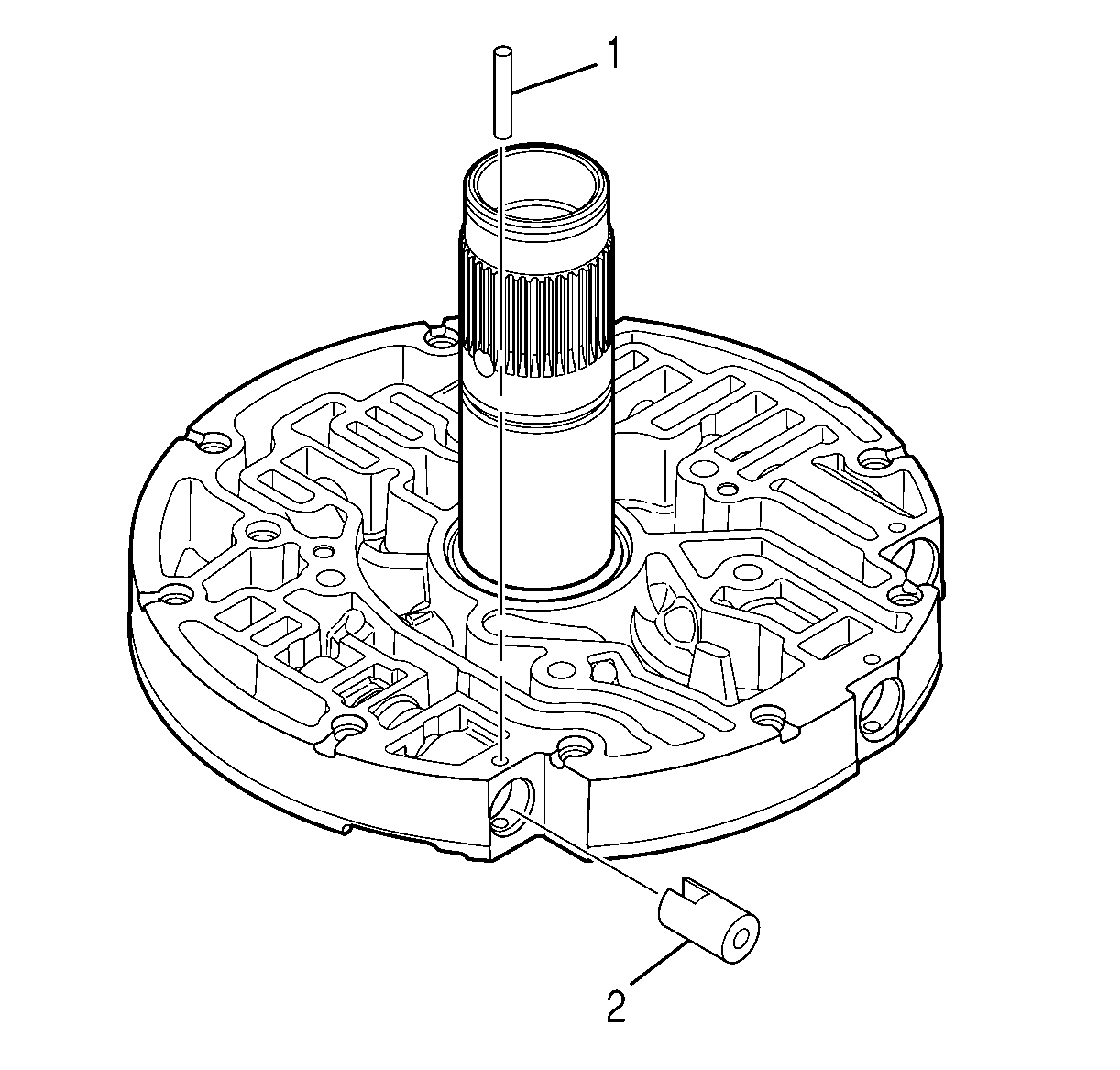 1

2