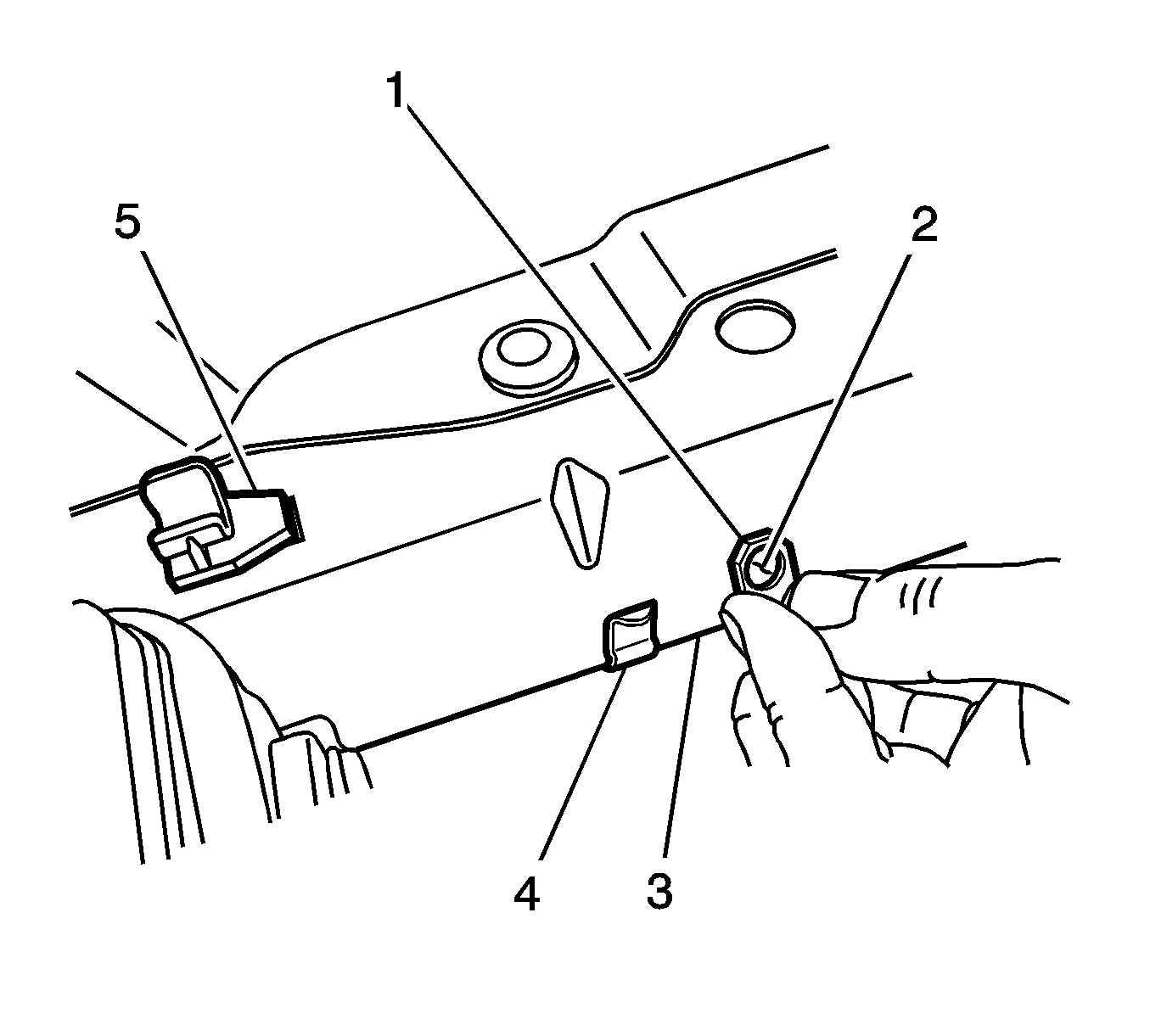 1
5
2
4
3