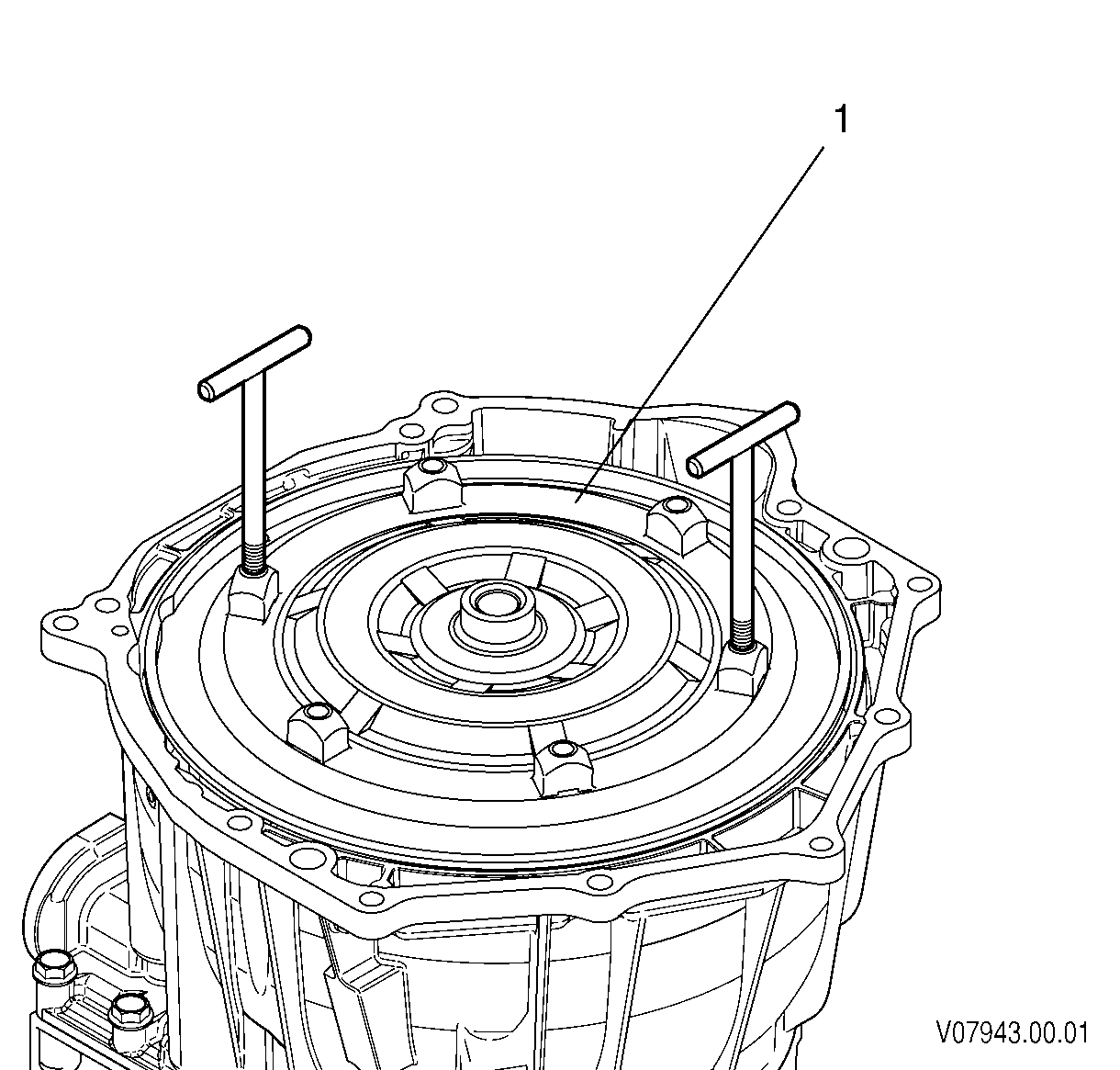 1

V07943.00.01