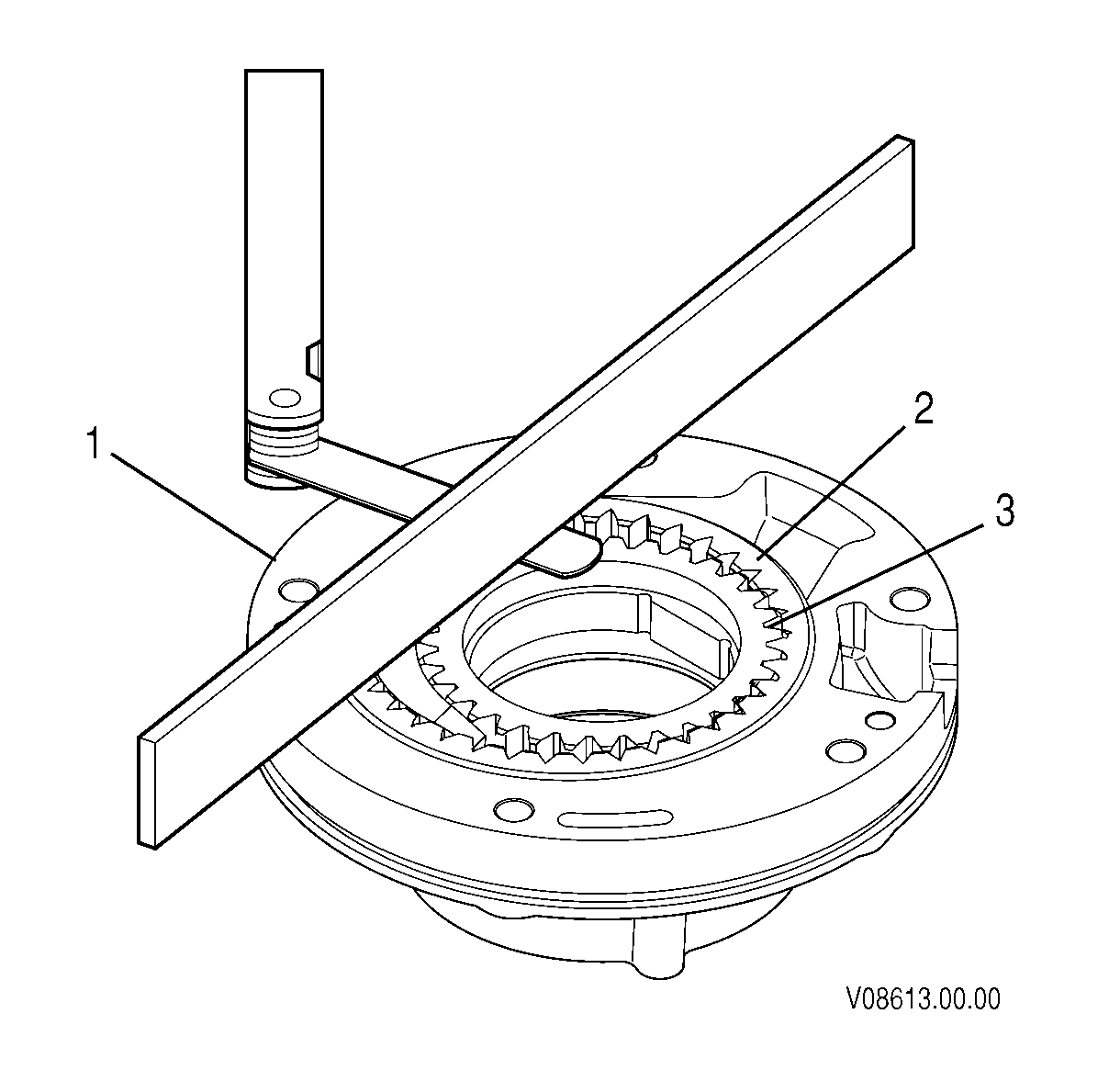 1
2
3
V08613.00.00