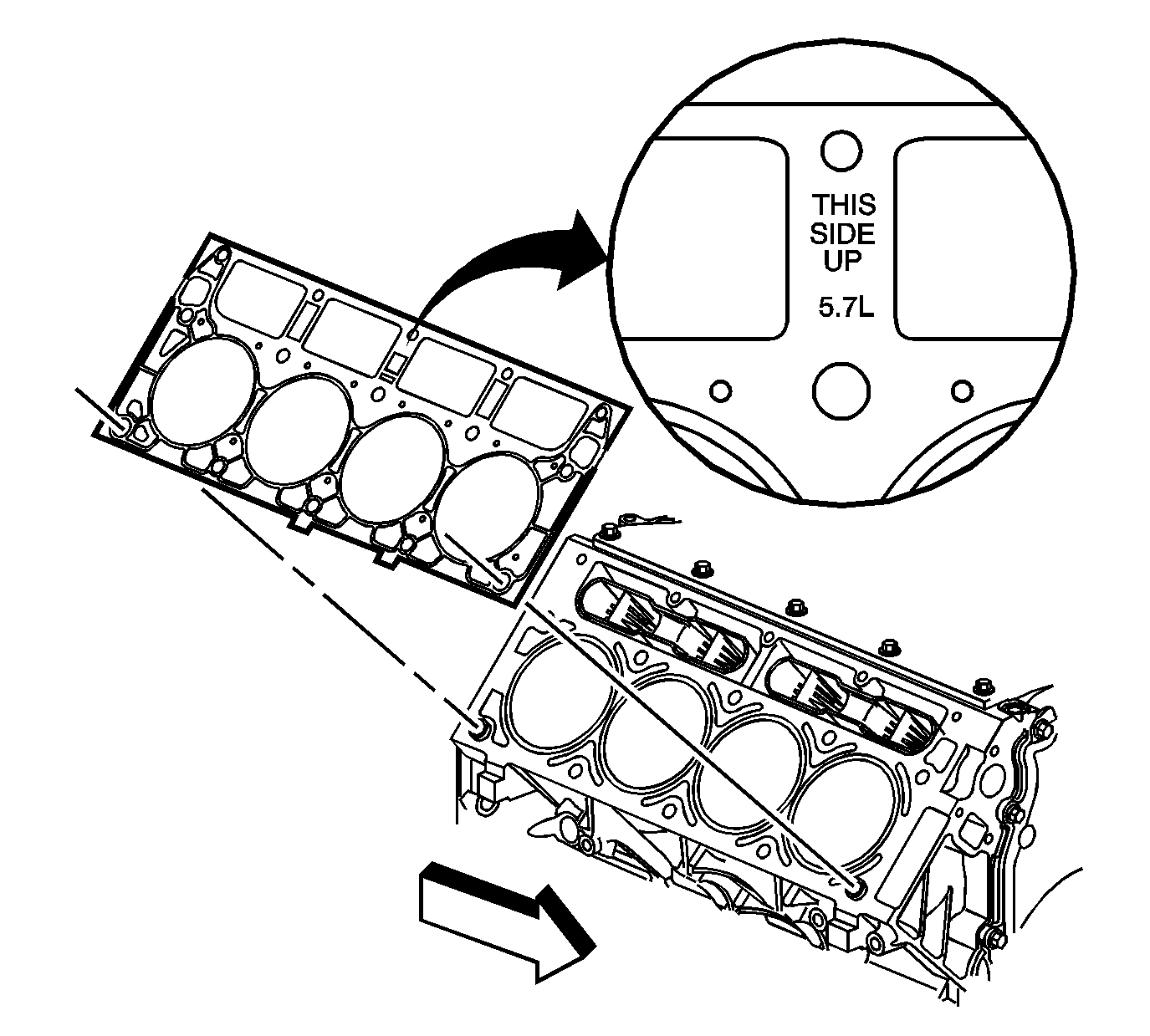 THIS SIDE UP

5.7L