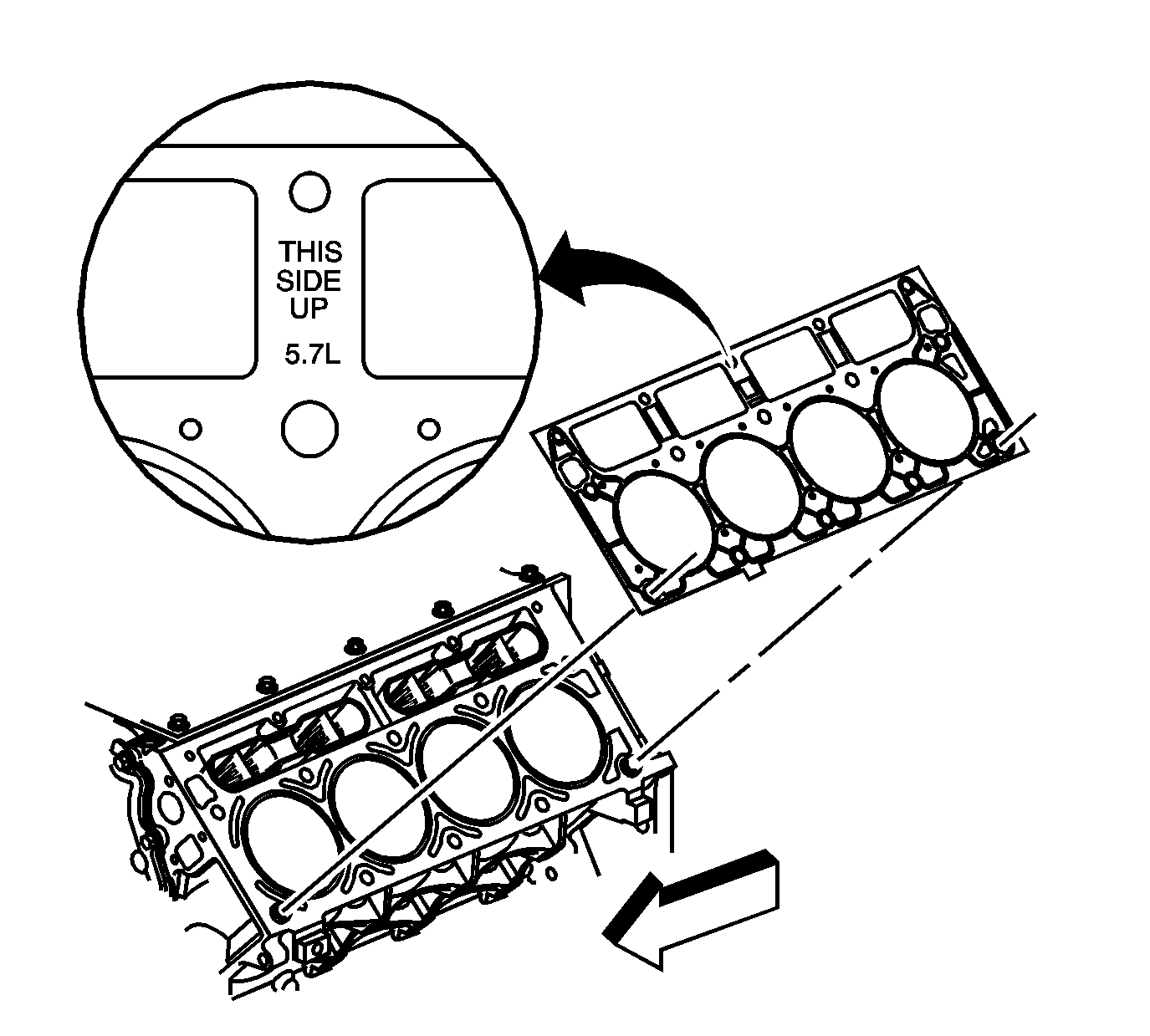 THIS SIDE UP

5.7L