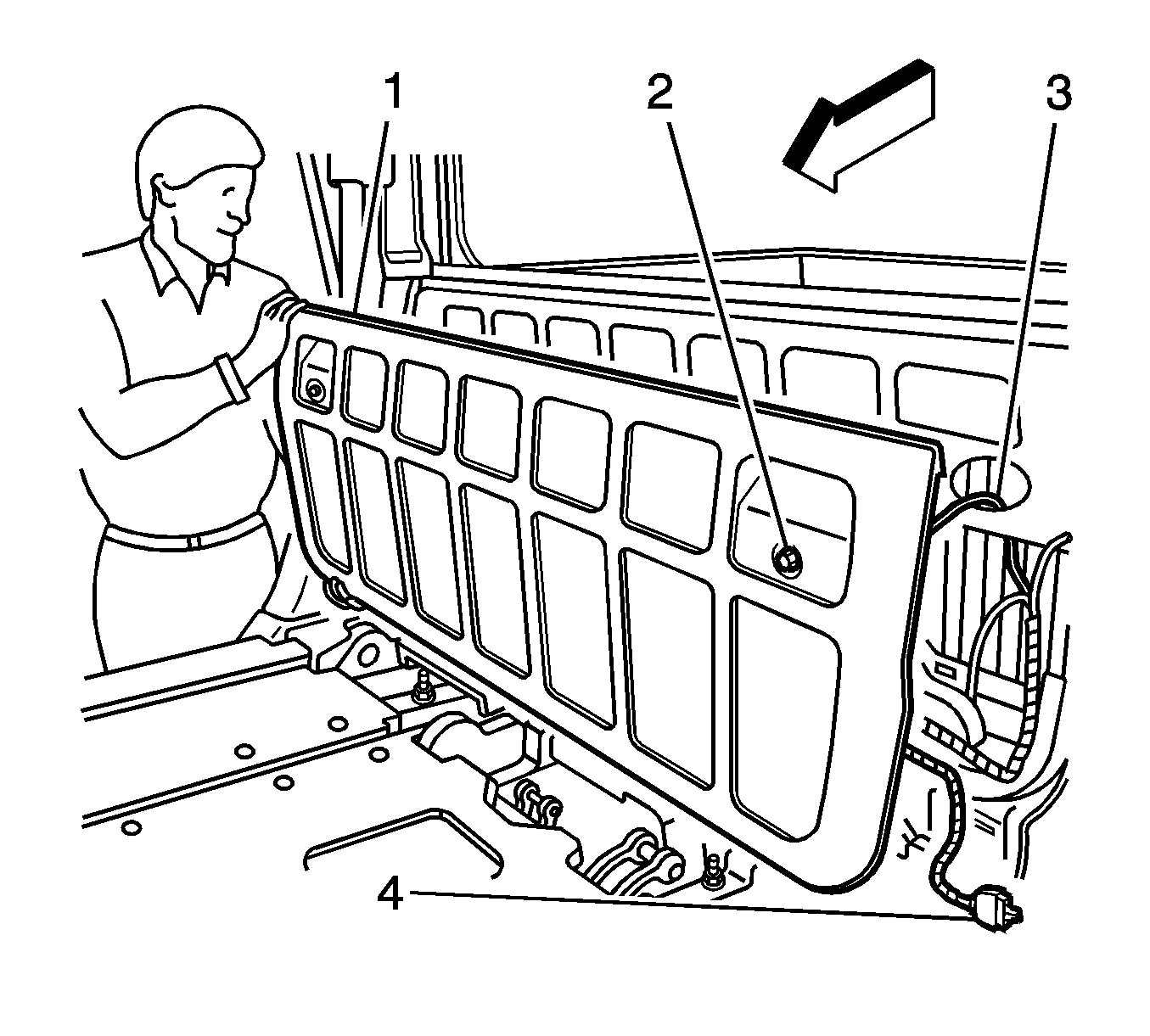 1
2
3
4