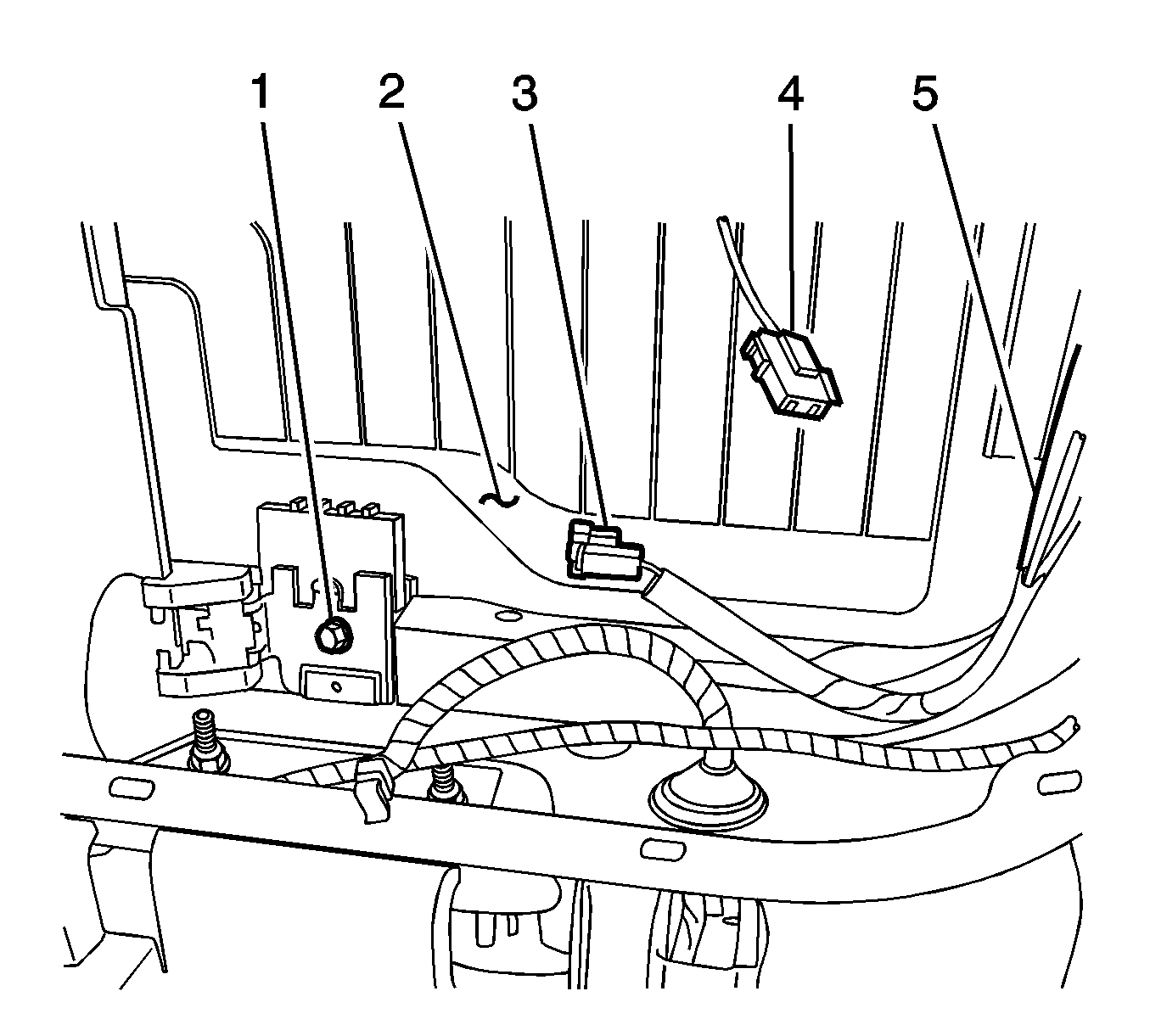 1
2
3
4
5