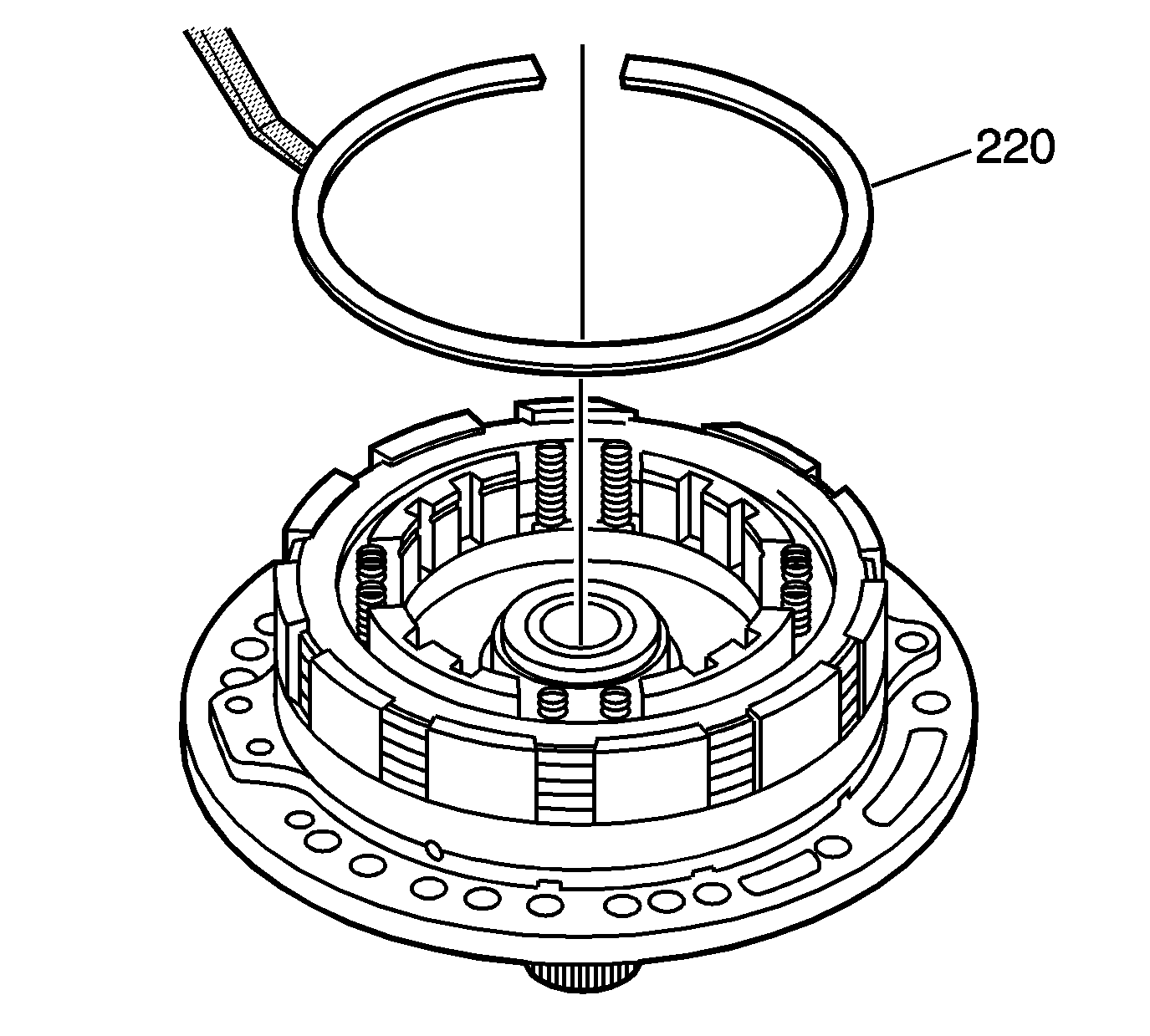 220