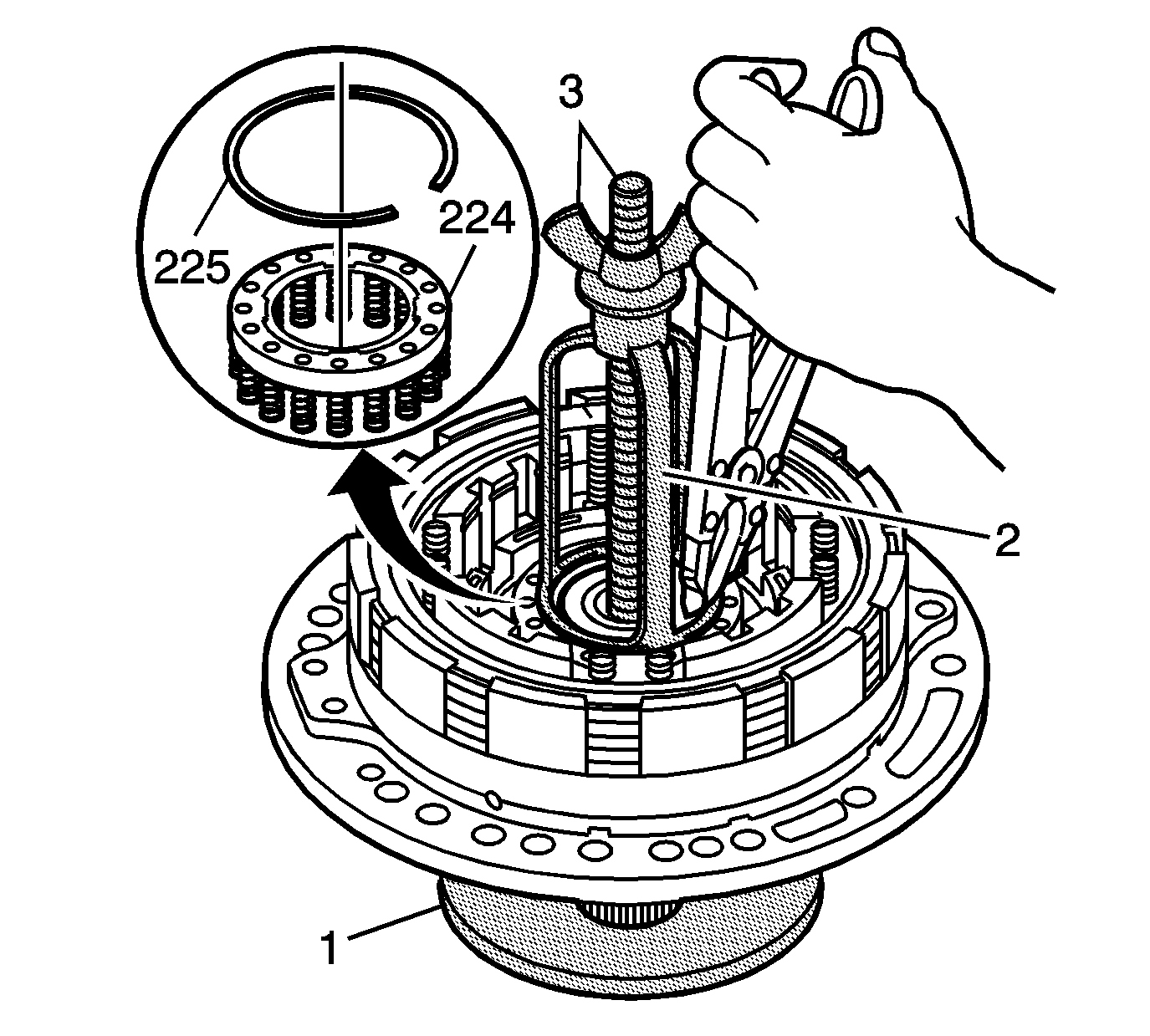 3
225
224
2
1