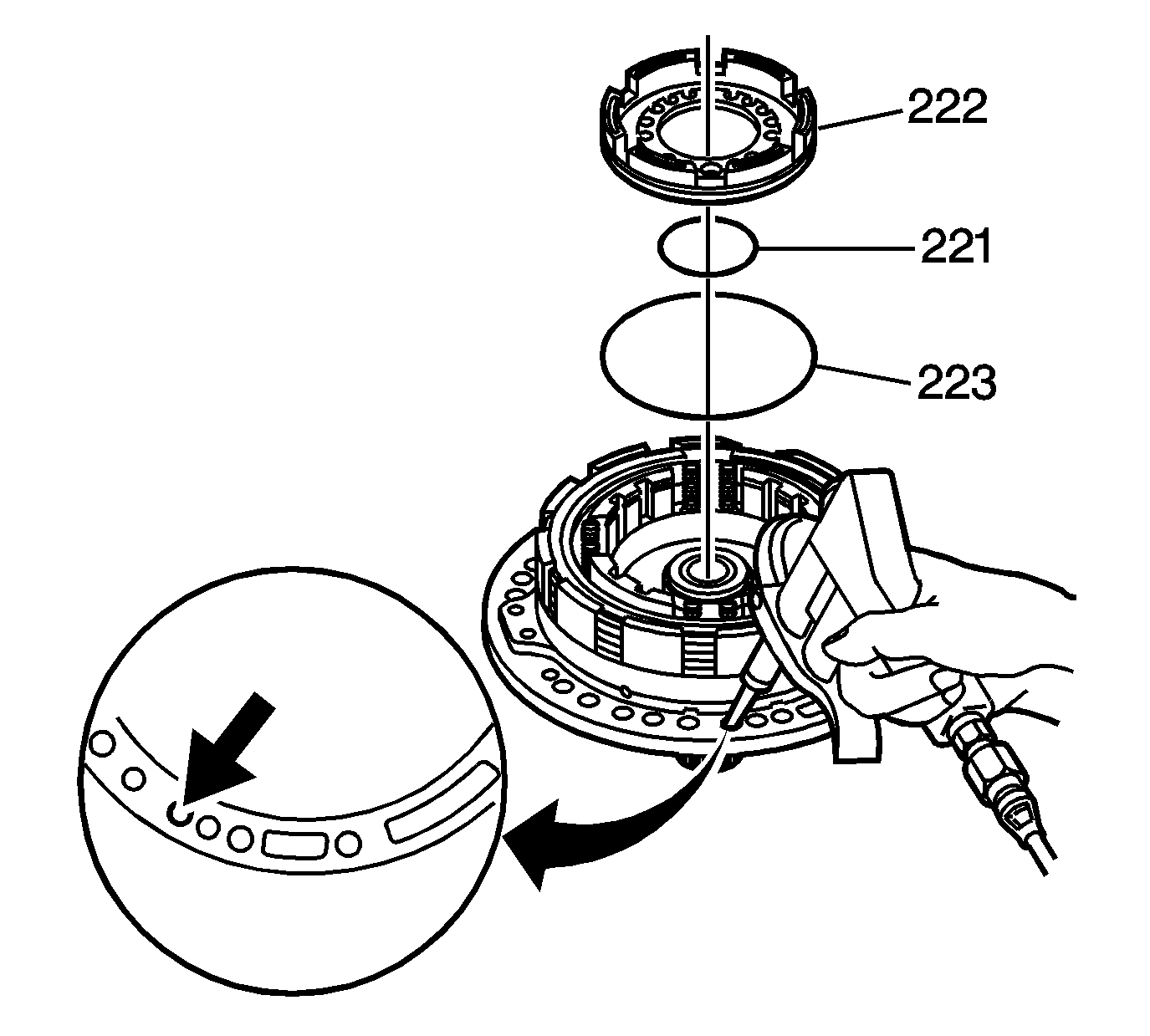 222
221
223