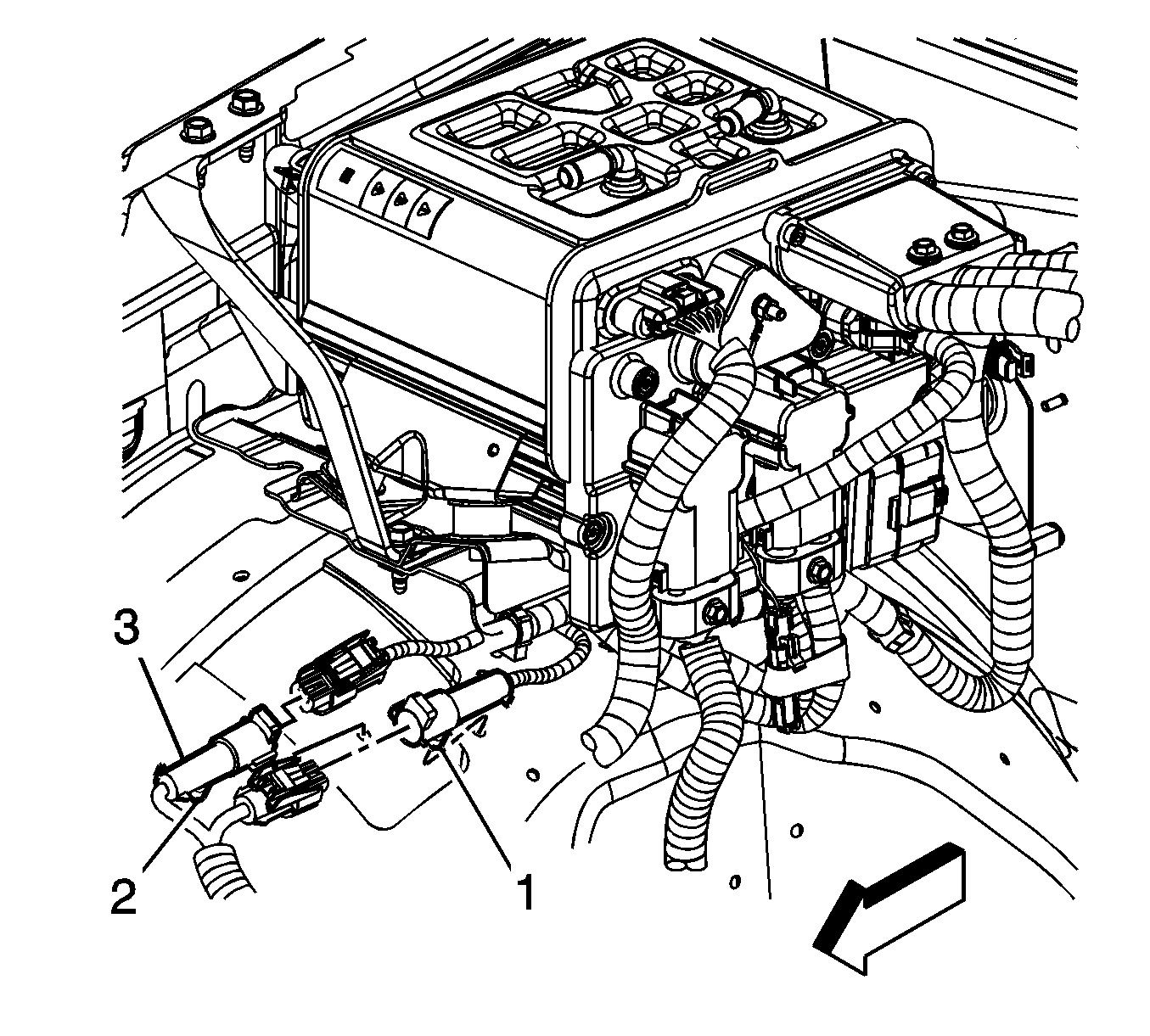 3
2
1