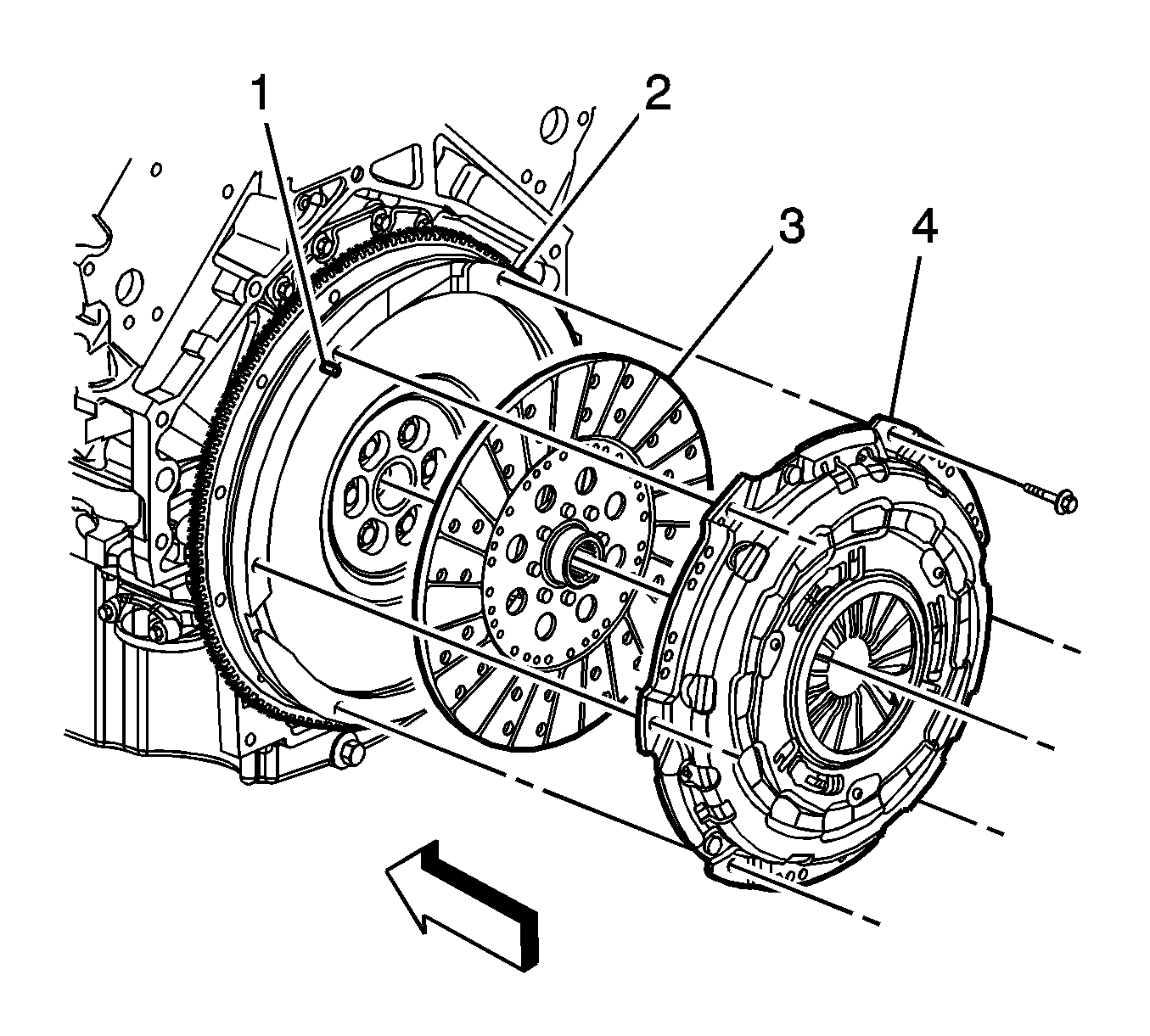 1
2
3
4