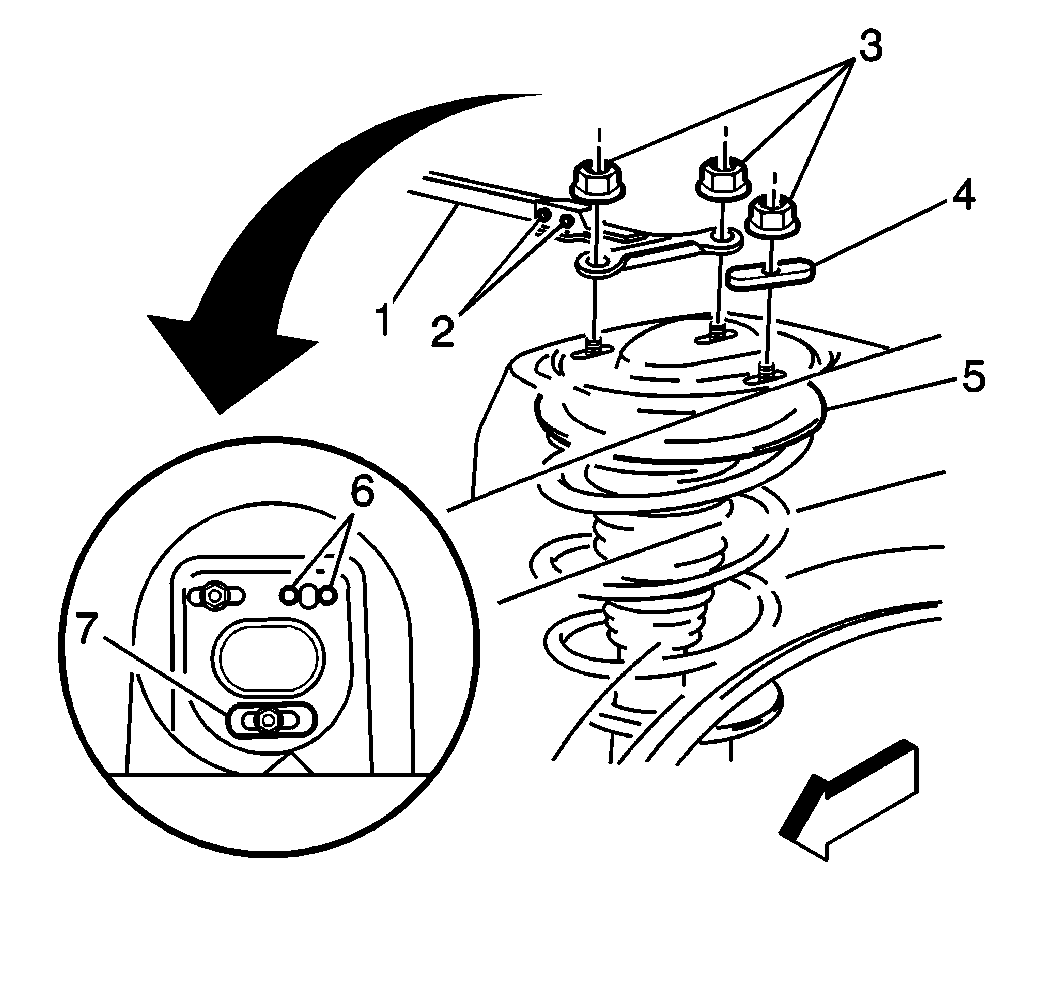 3
4
1
2
5
6
7