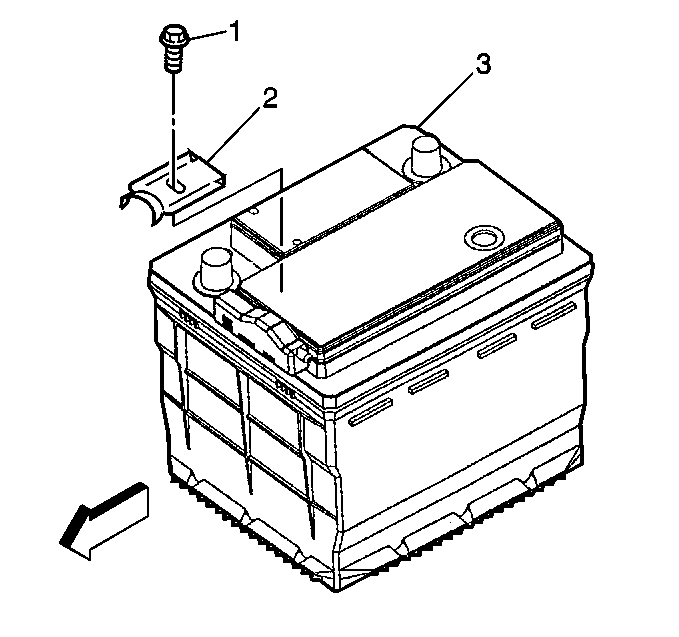 1
2
3