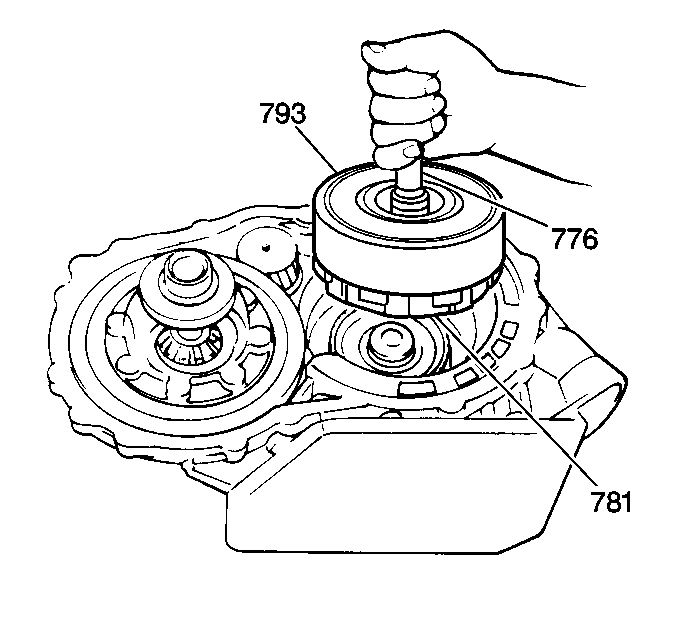 793
776
781