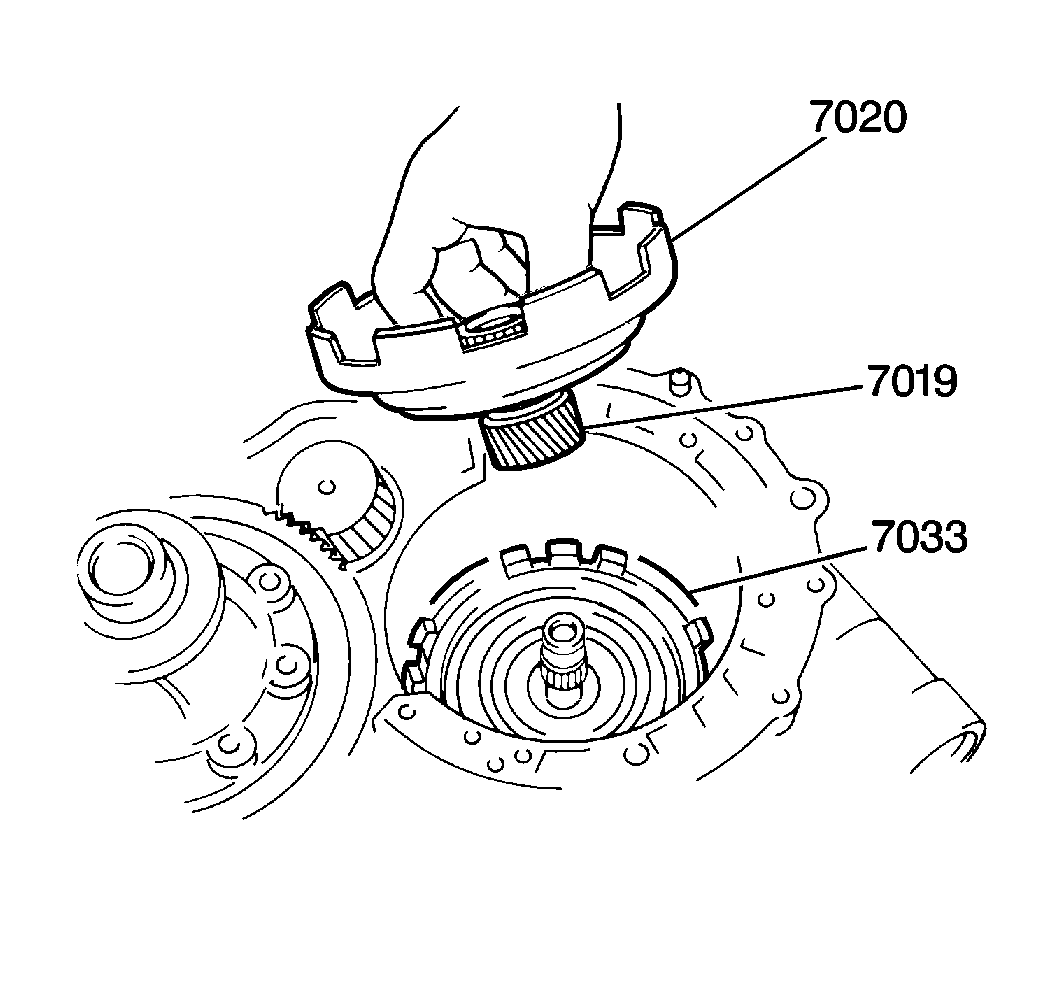 7020
7019
7033