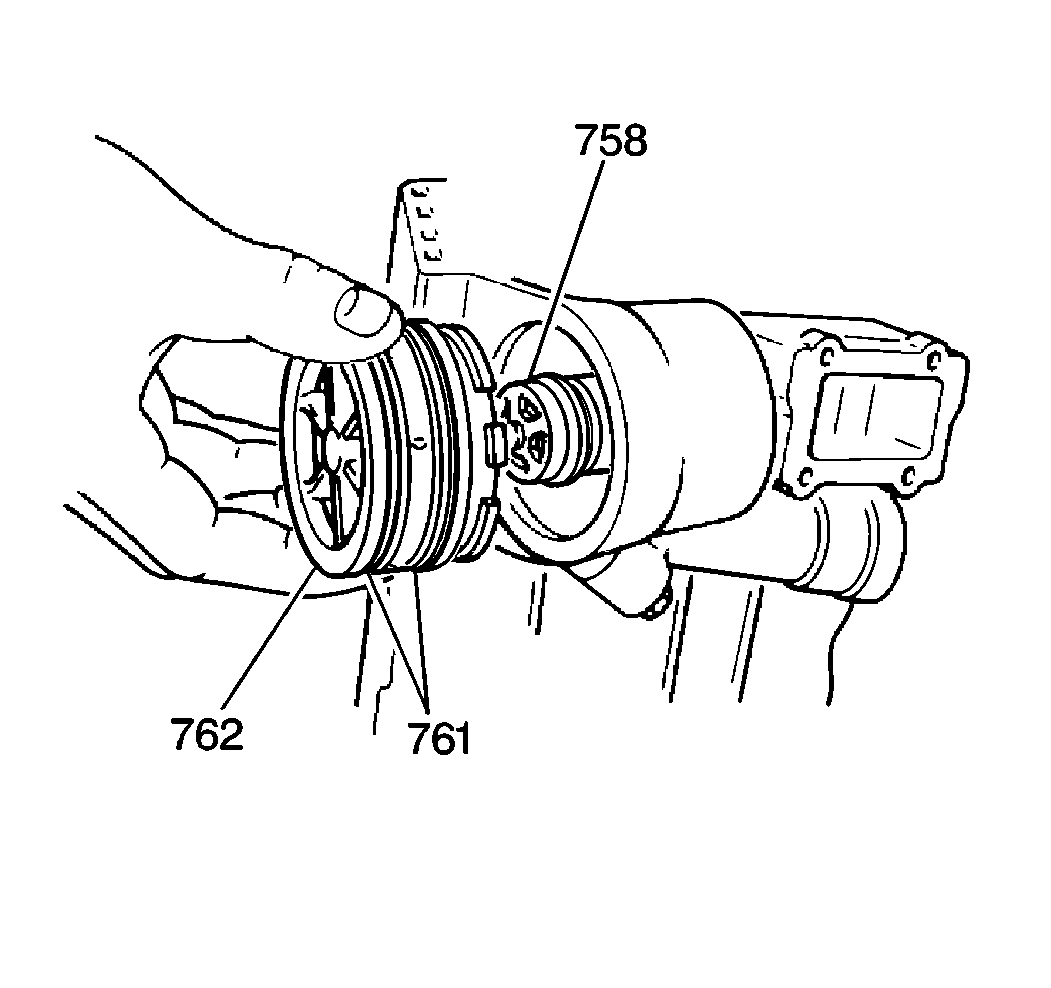 758

762

761