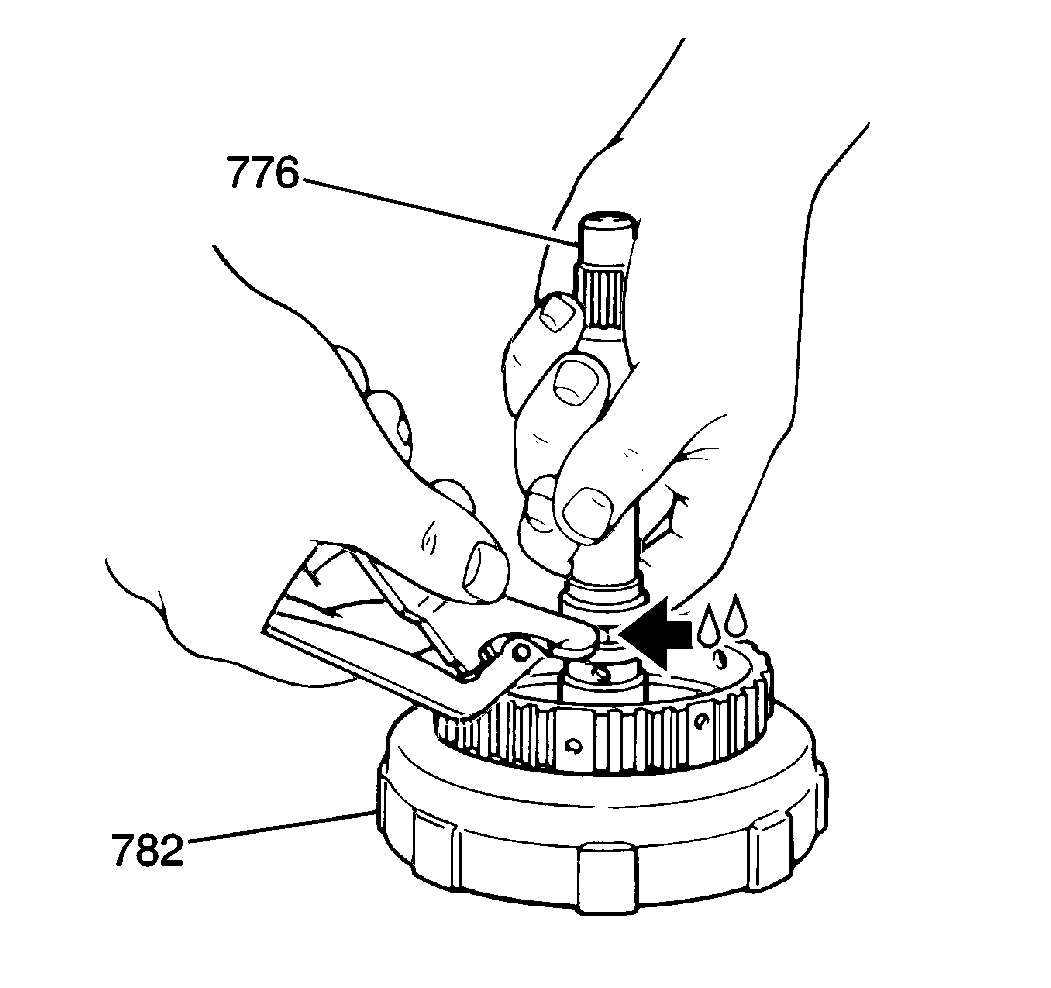 776

782