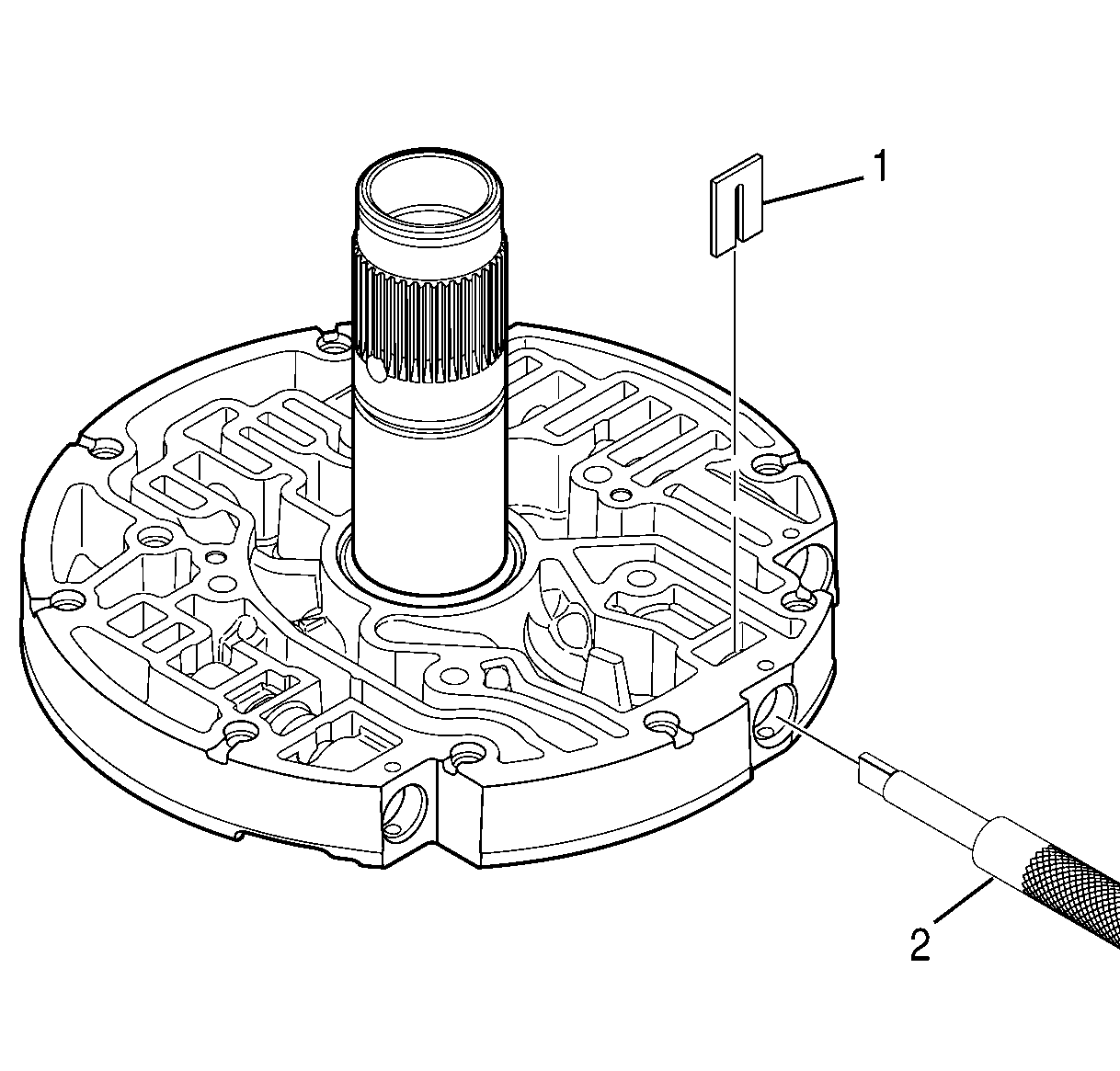 1

2