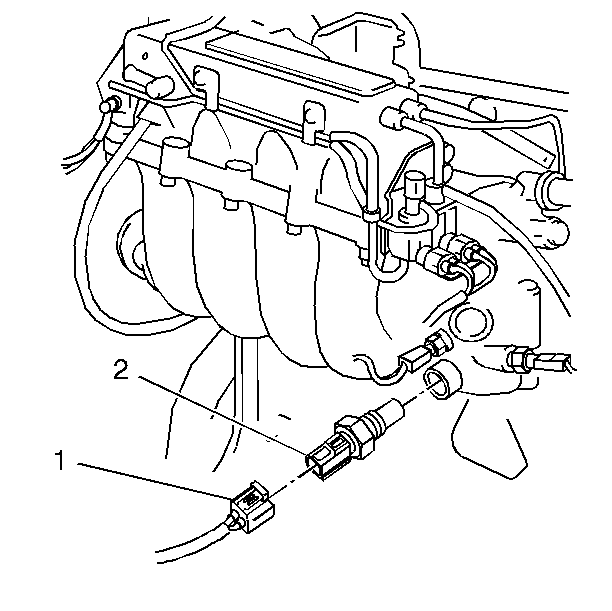 2

1