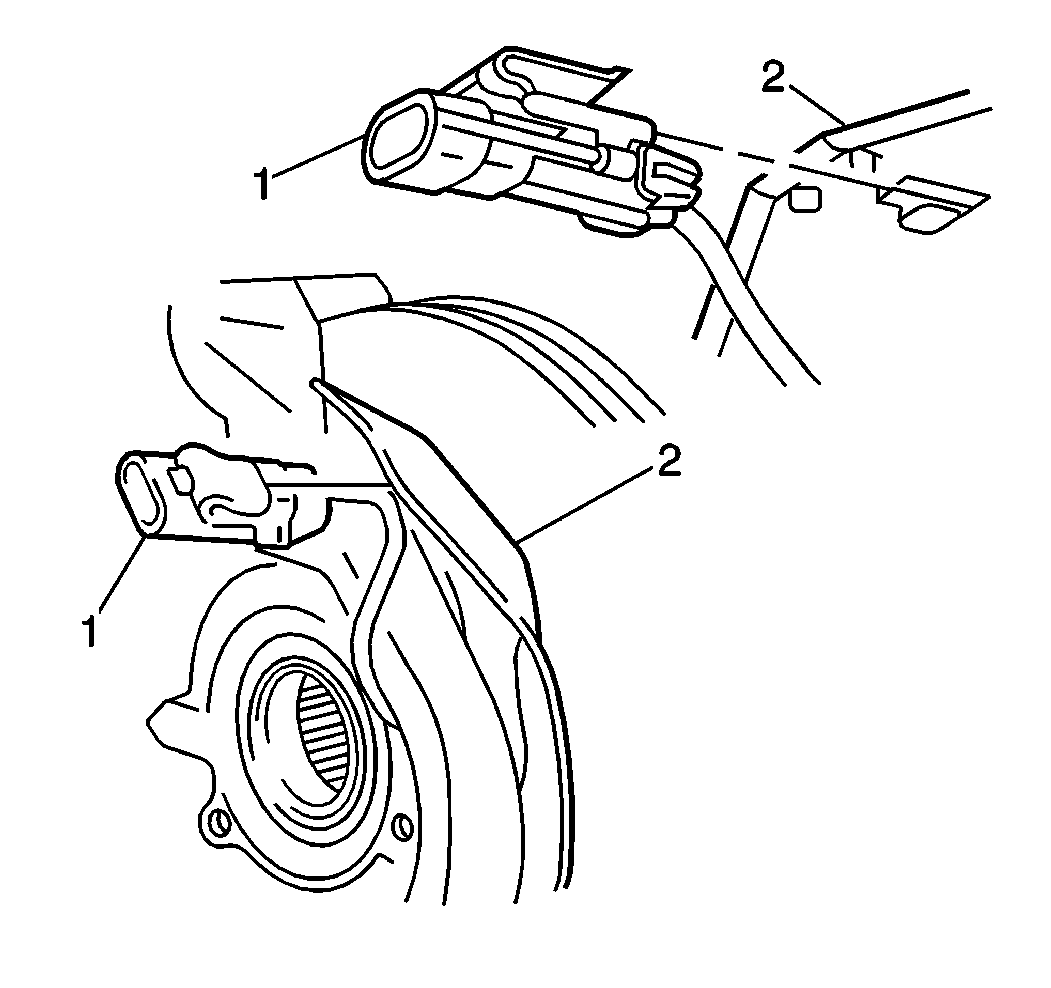 2
1
2
1