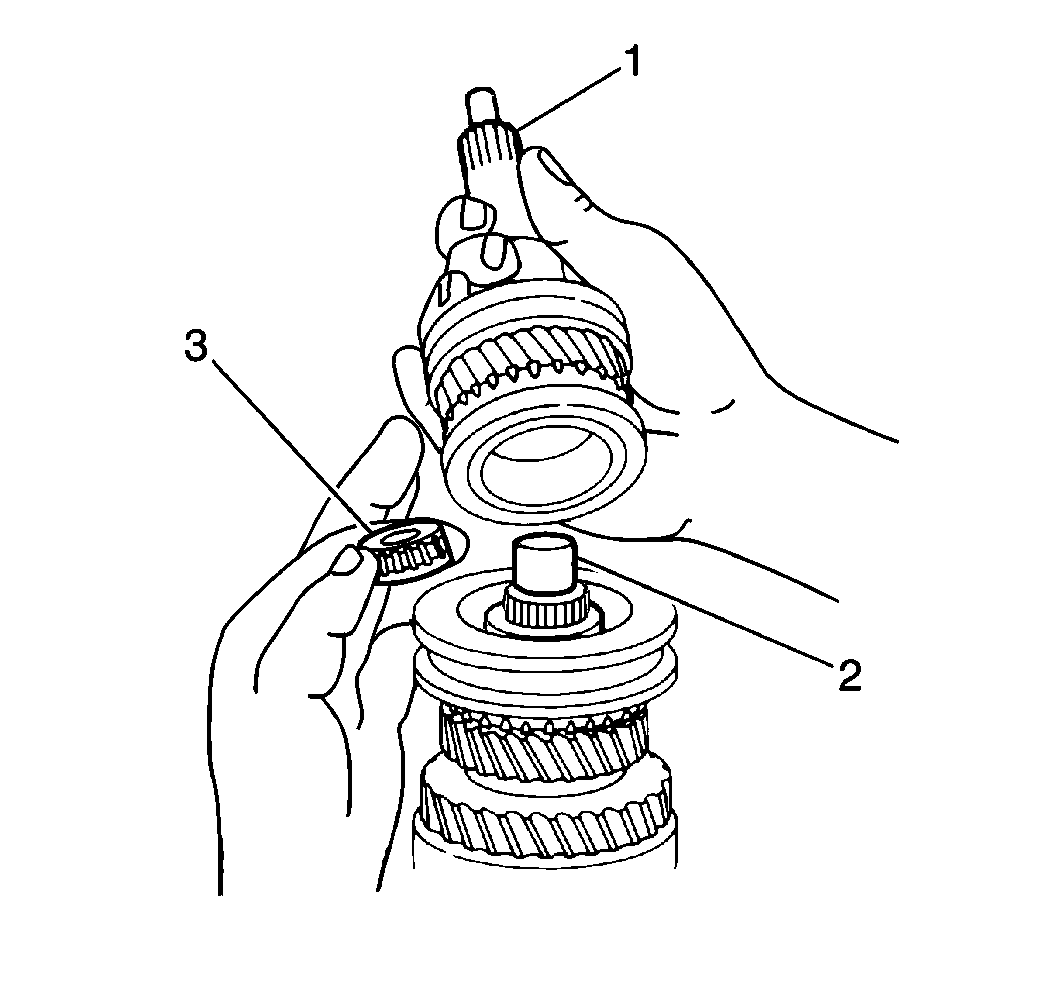 1
3
2