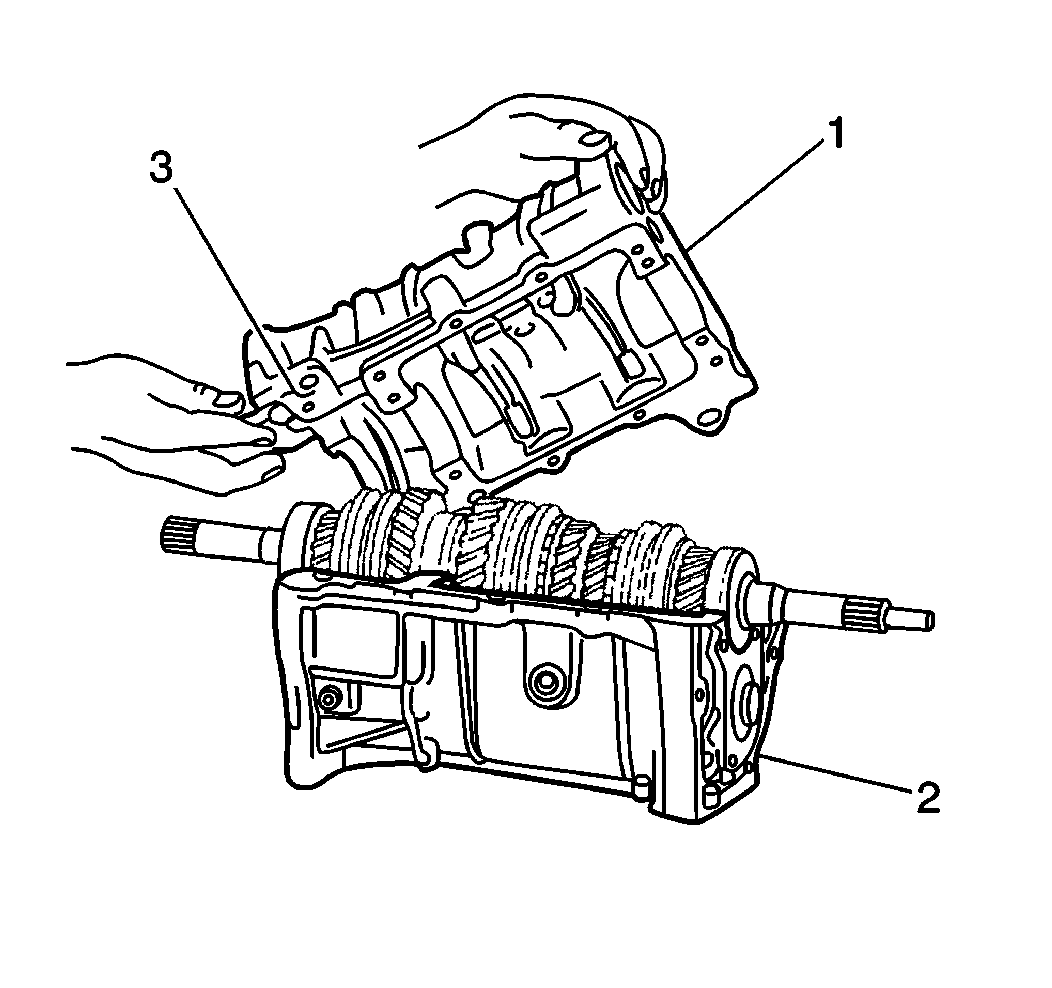 3
1
2