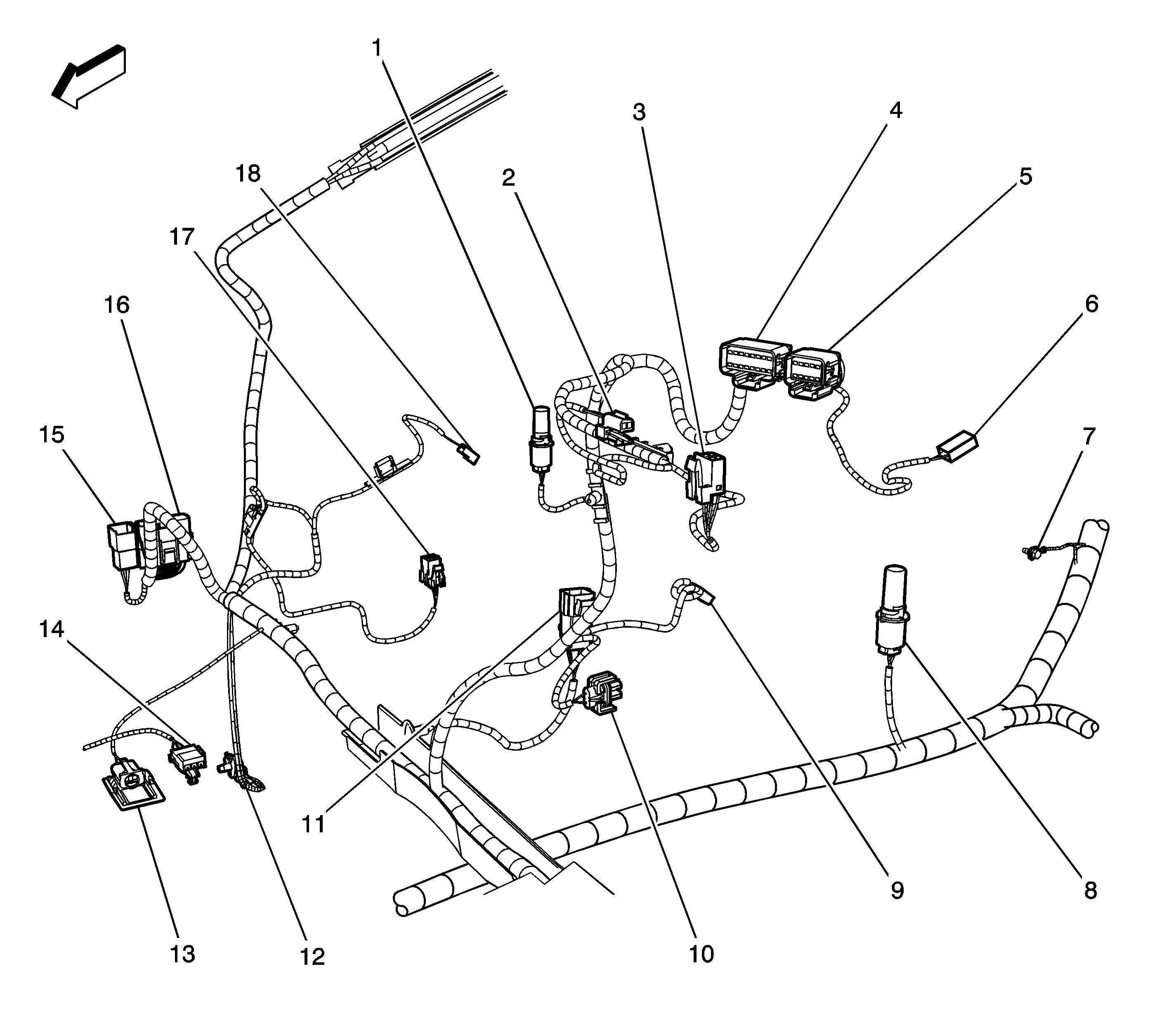 1
3
4
18
2
5
17
16
6
15
7
14
11
9
8
13
12
10