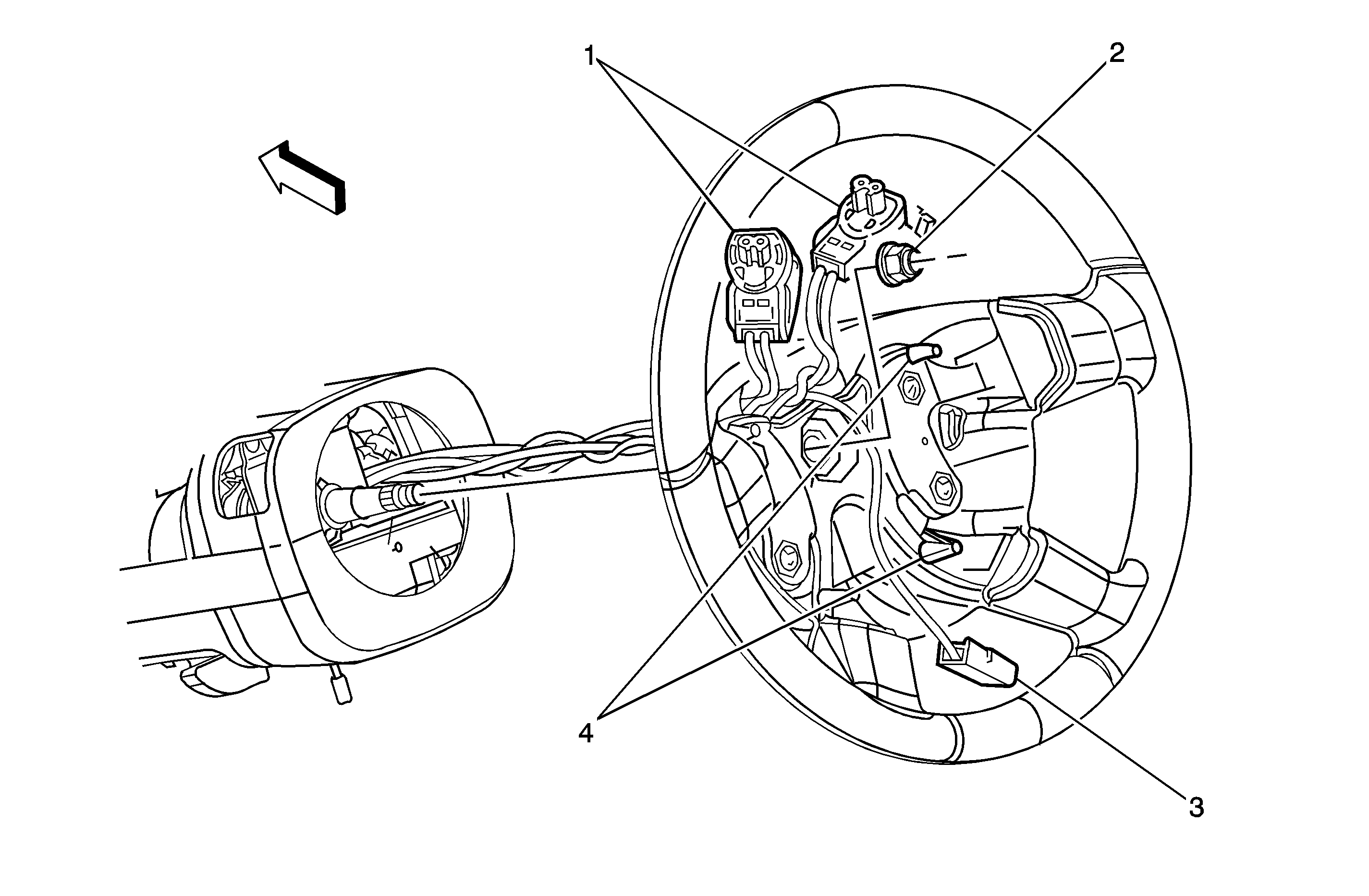 1
2
4
3