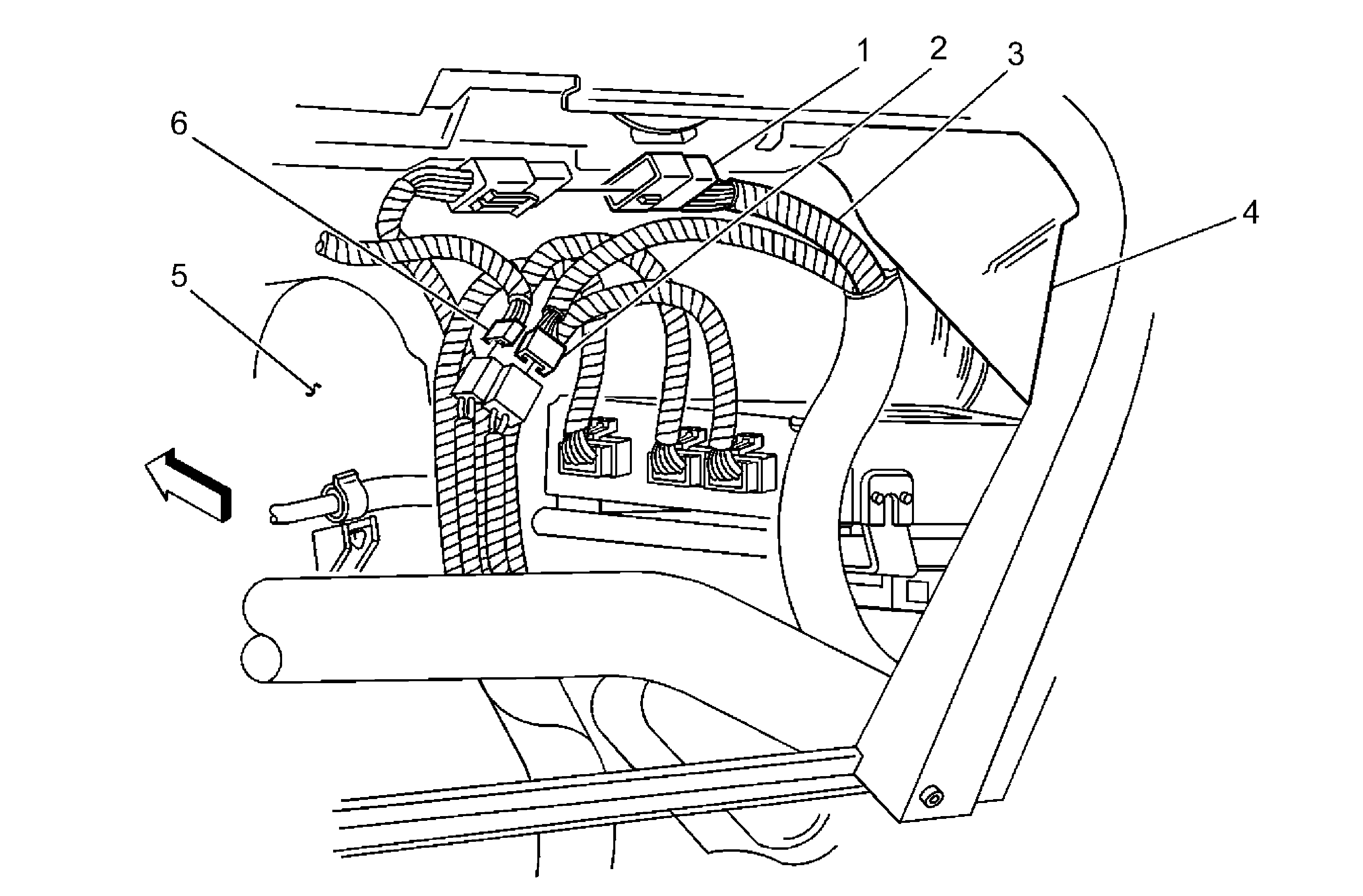 1
2
3
6
4
5