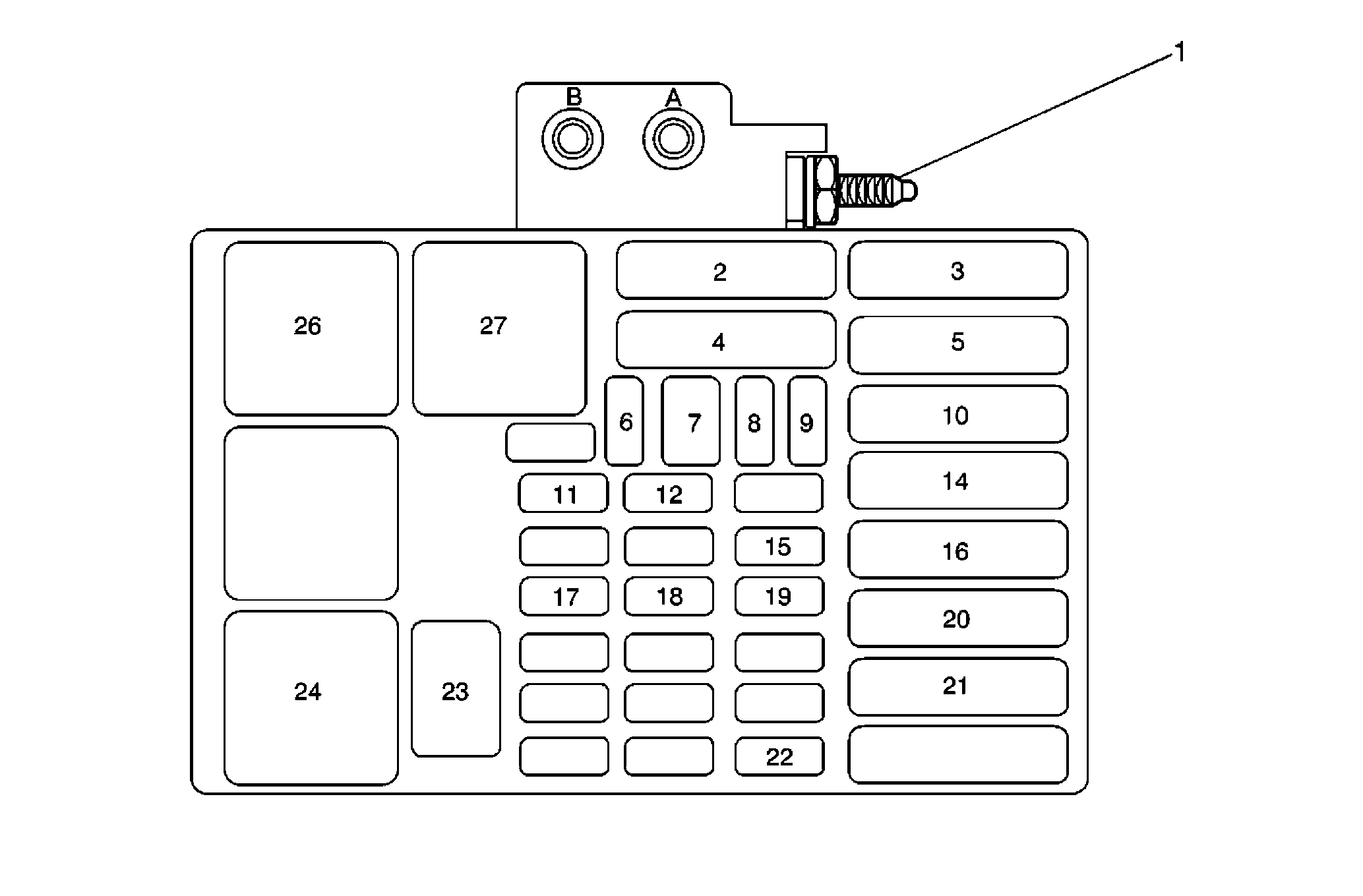 1

B A

26
27
2
3
4
5
6
7
8
9
10
11
12
14
15
16
17
18
19
20
21
24
23
22