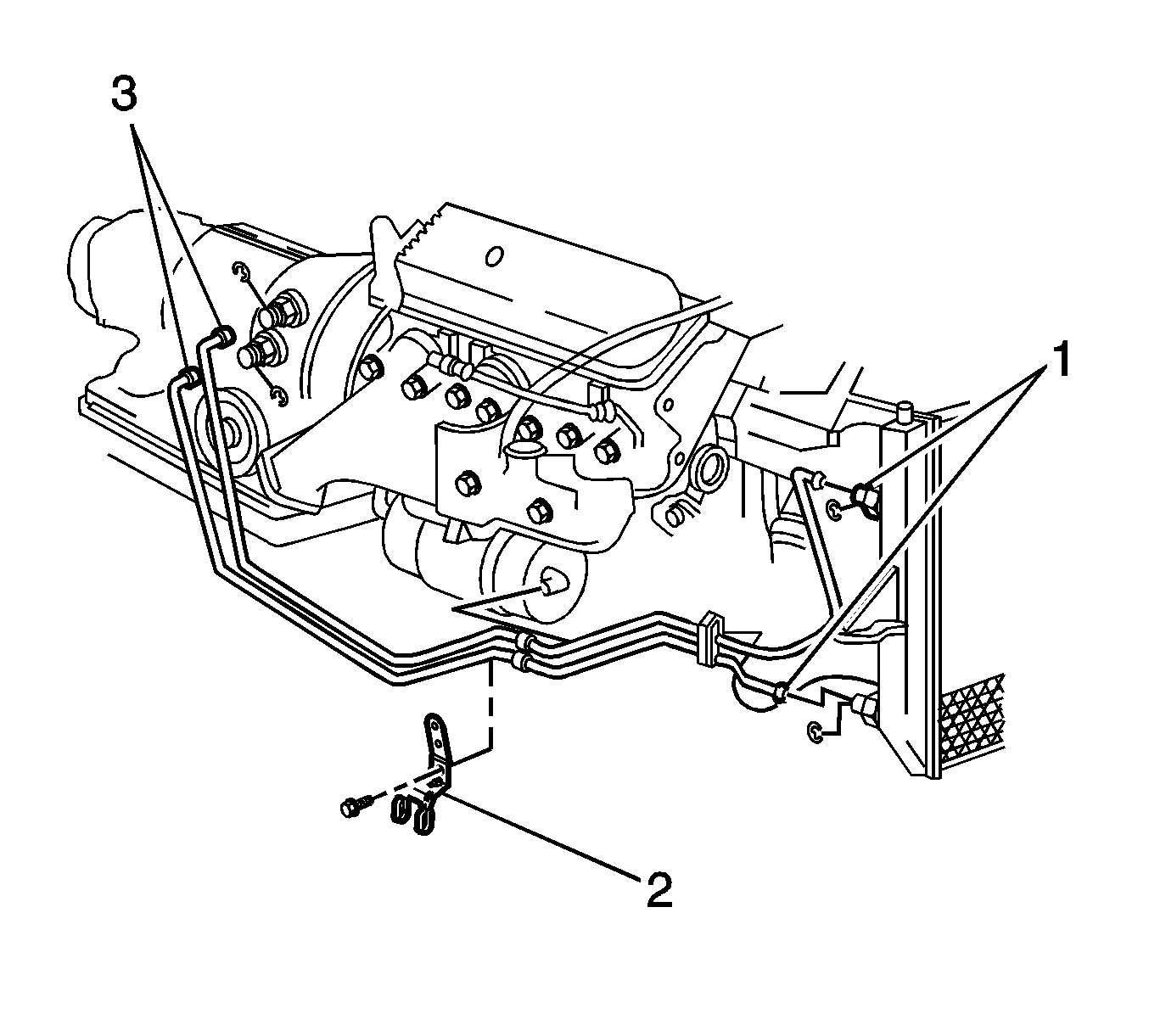 3
1
2