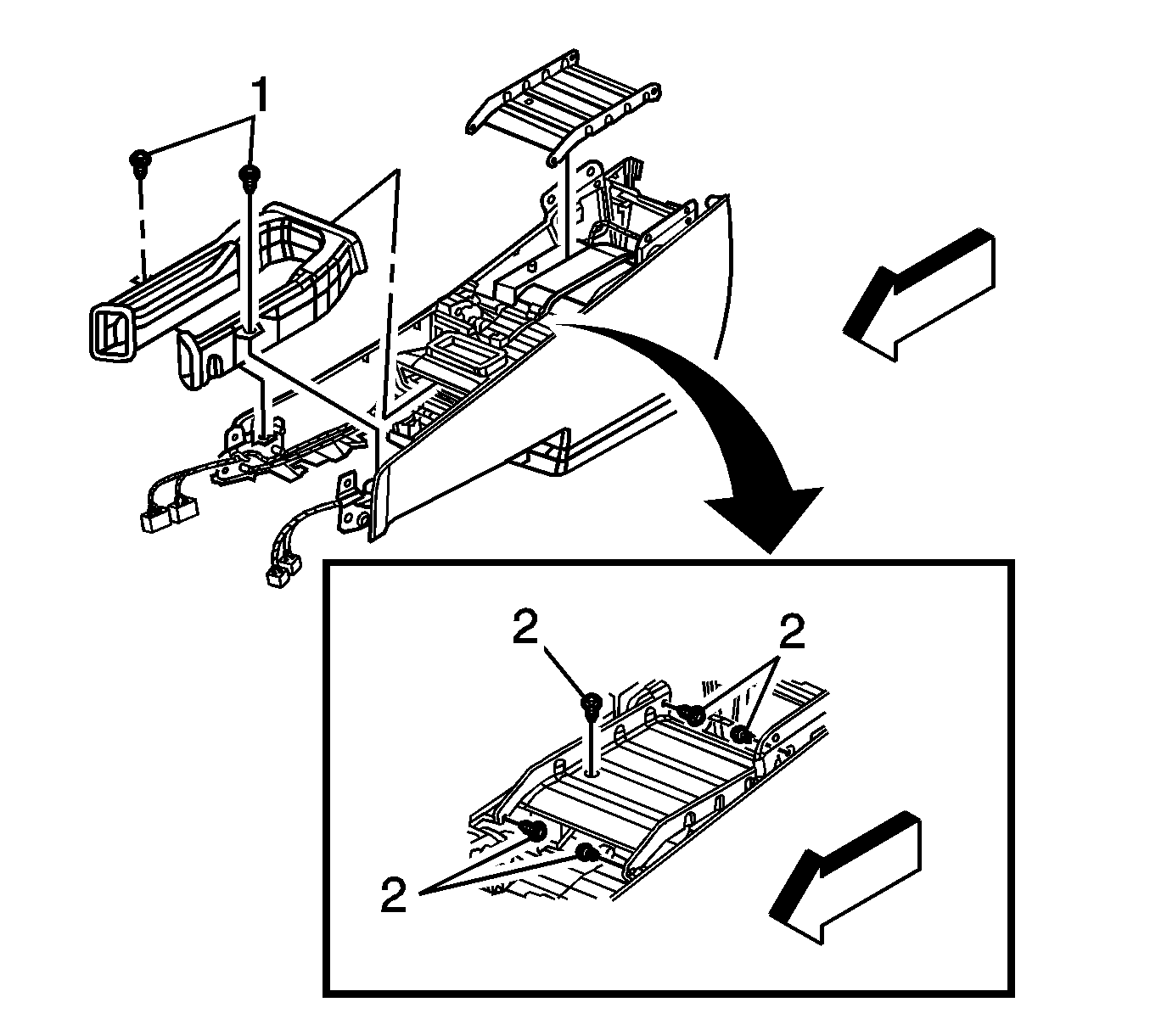 1
2
2
2