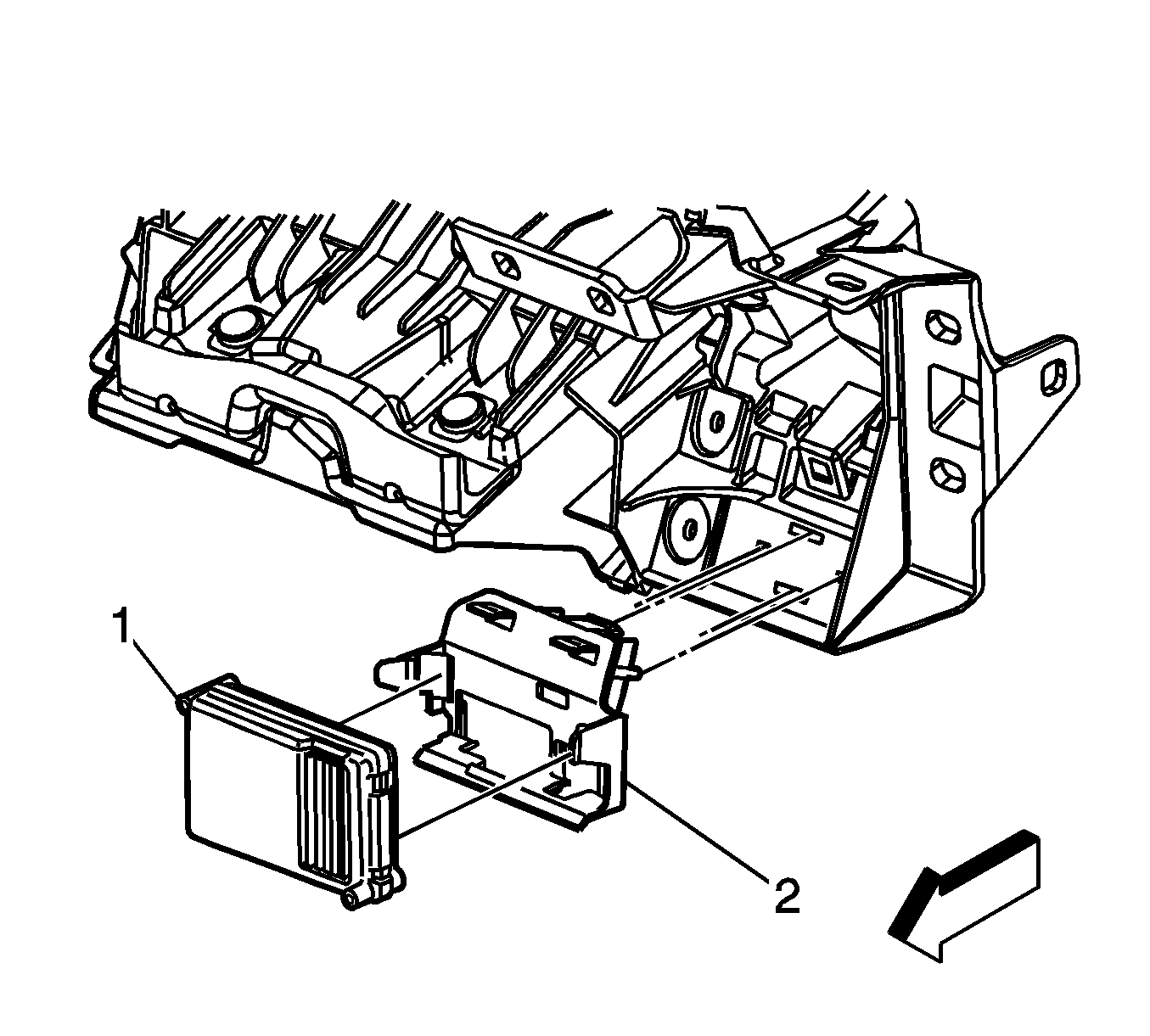 1

2