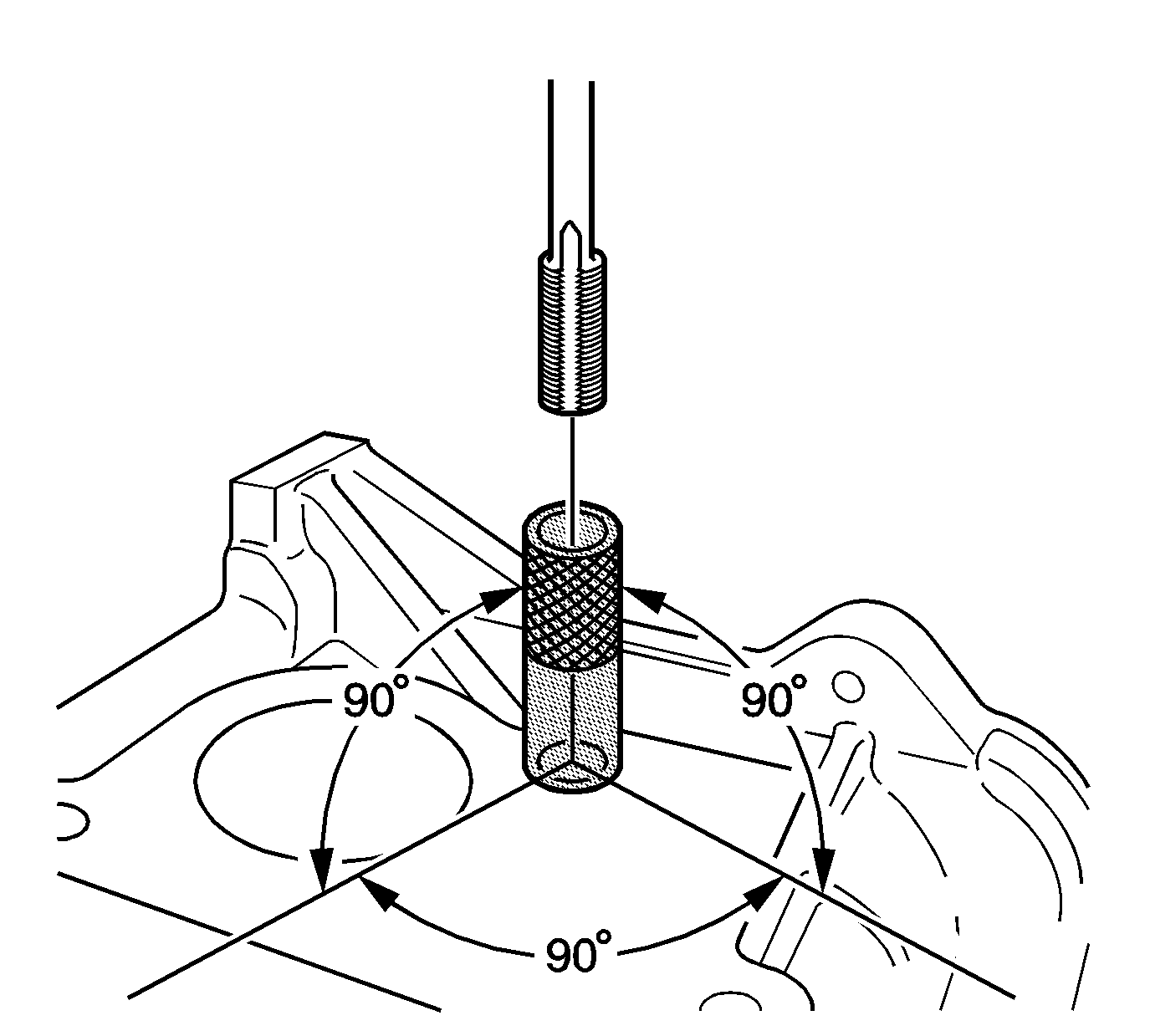 90°
90°
90°