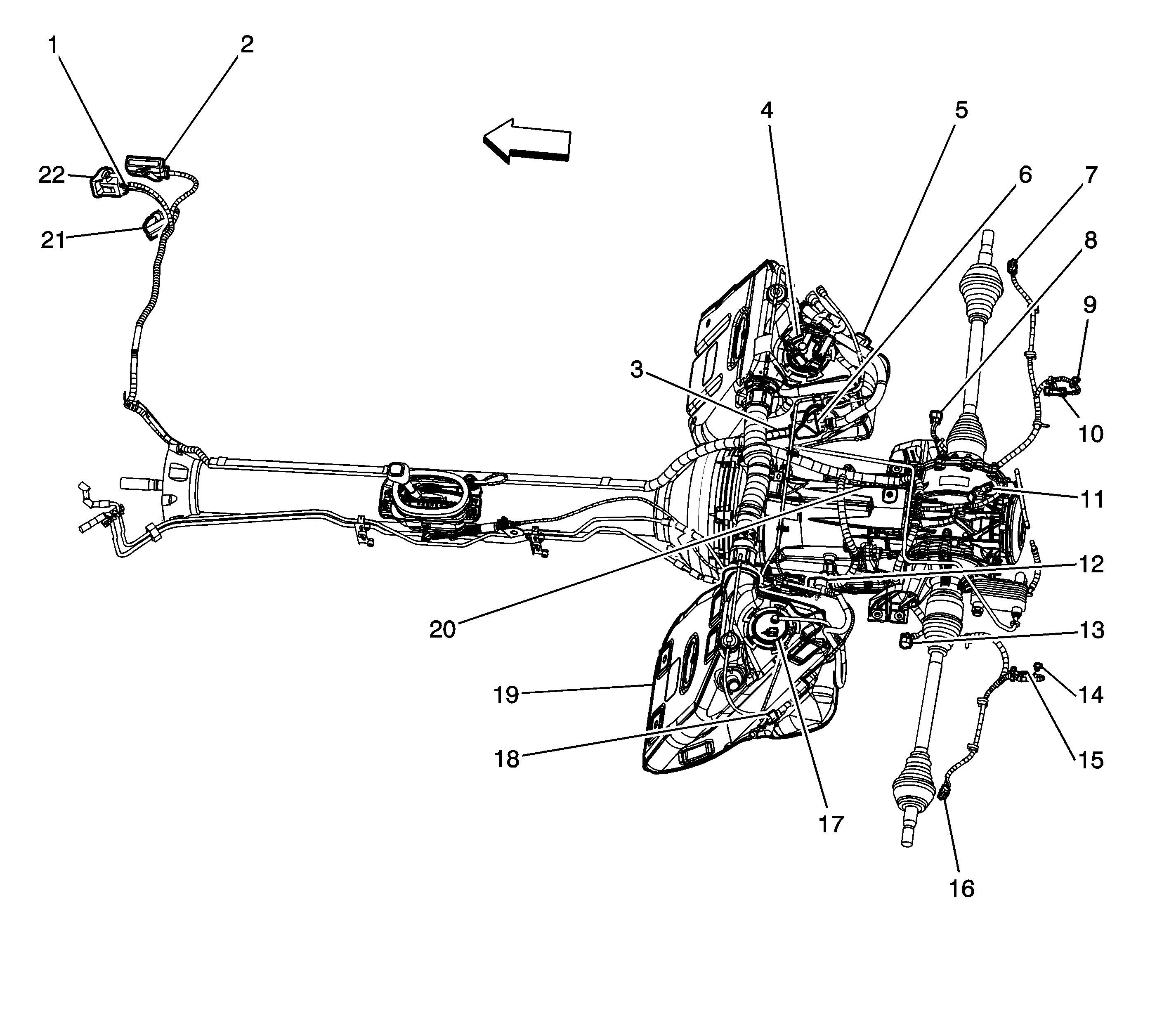 1
2
22
21
4
5
6
7
8
9
3
10
11
12
20
13
19
14
18
15
17
16