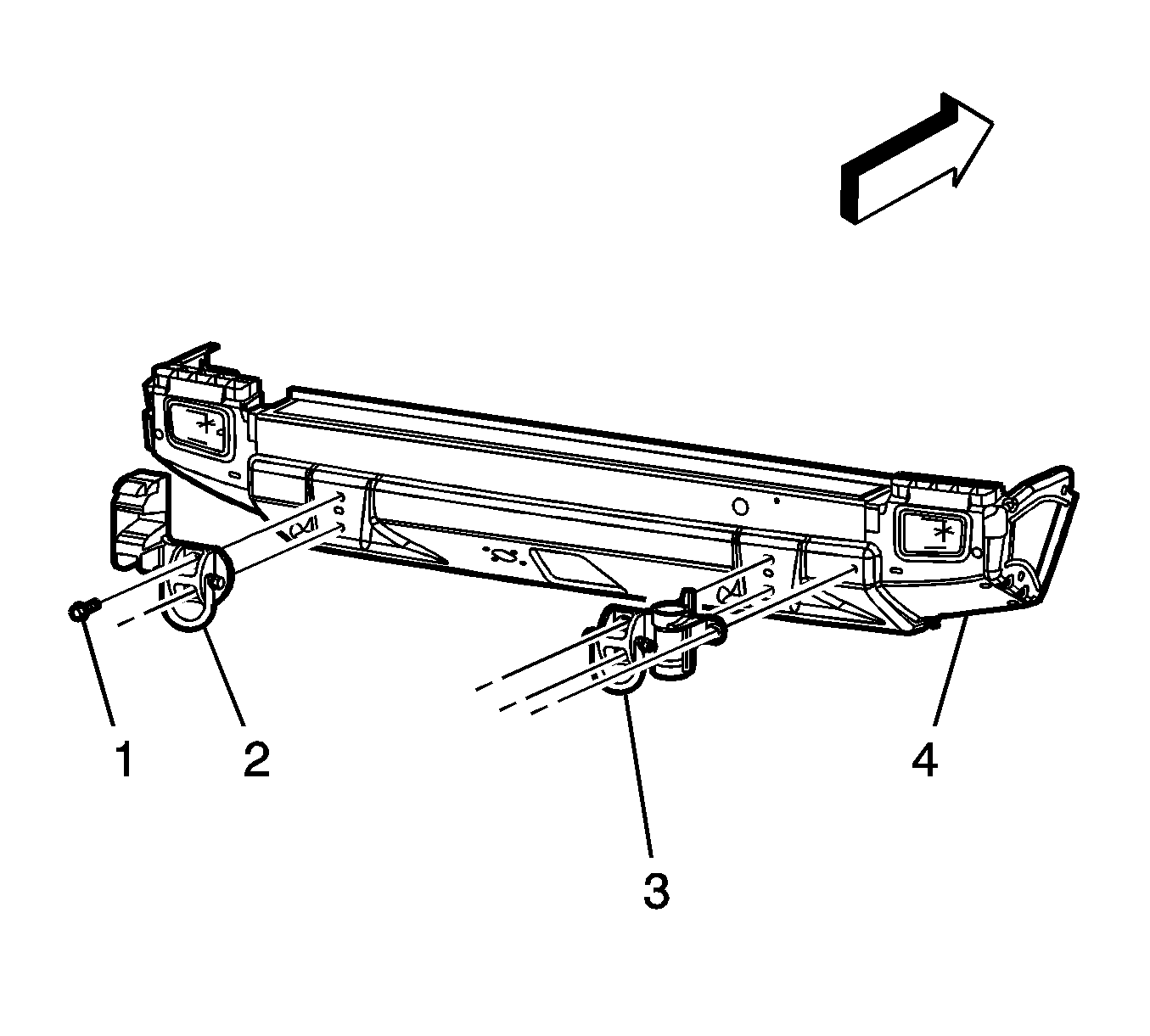 1
2
3
4