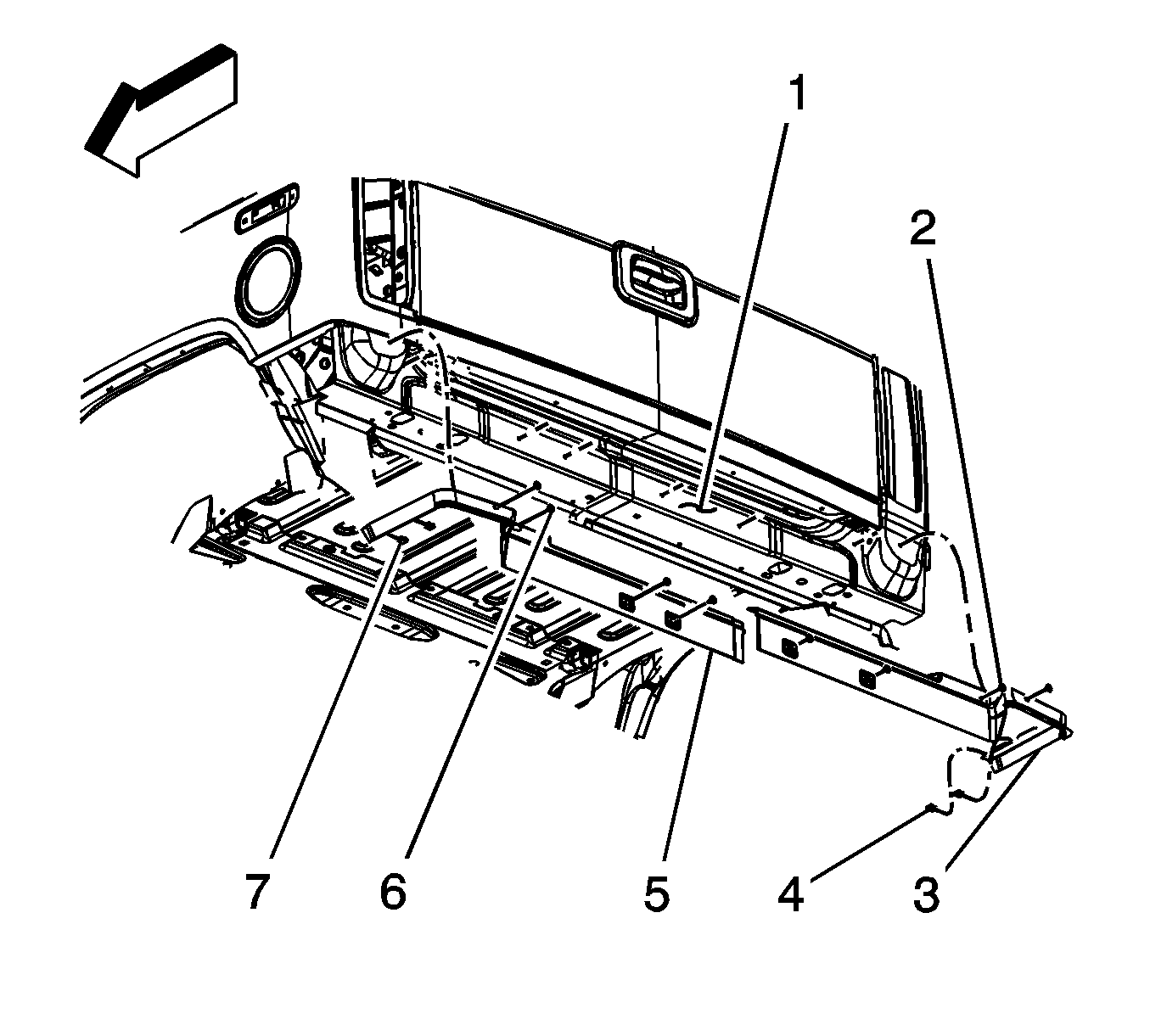 1
2
7
6
5
4
3