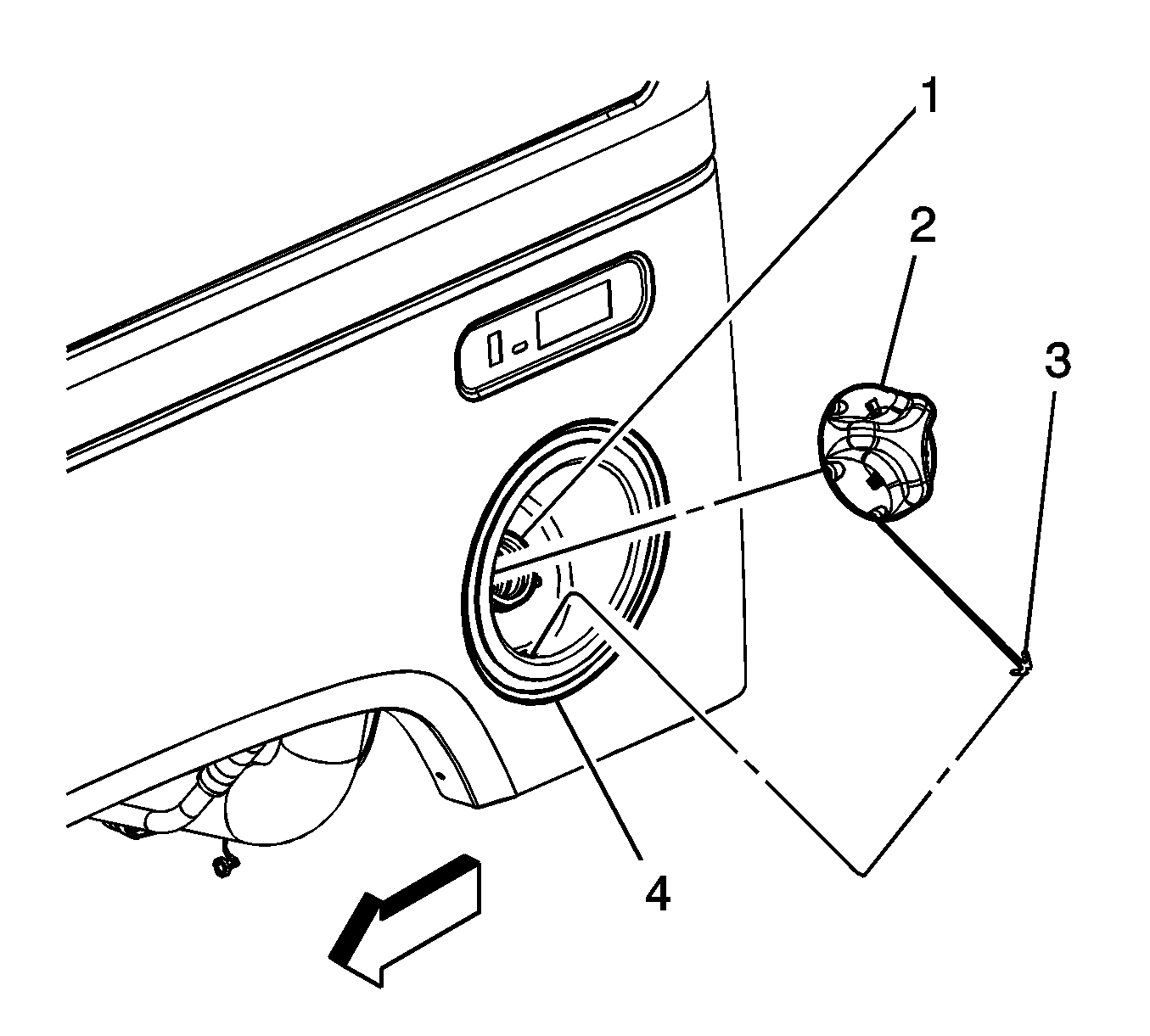 1
2
3
4