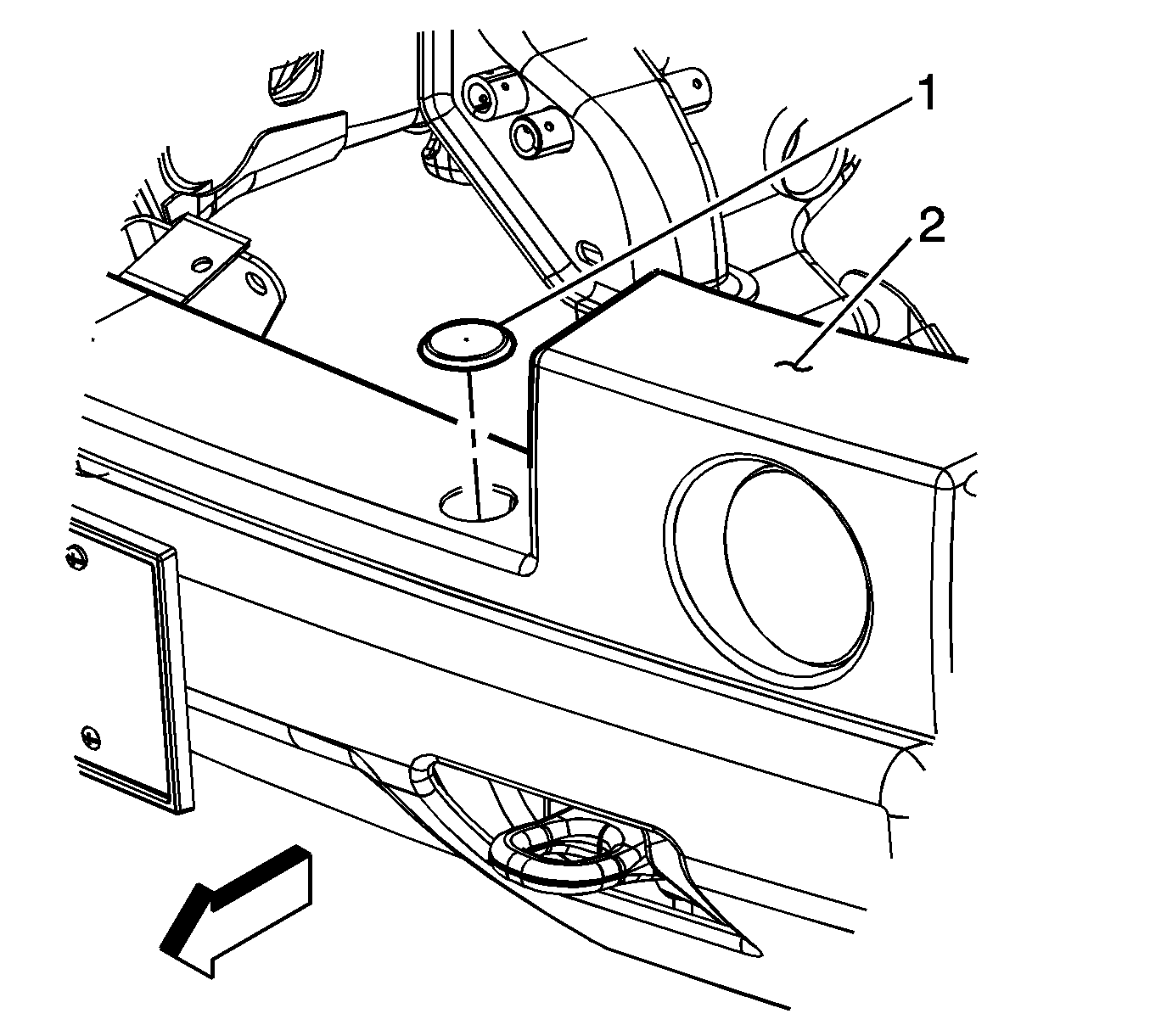 1
2