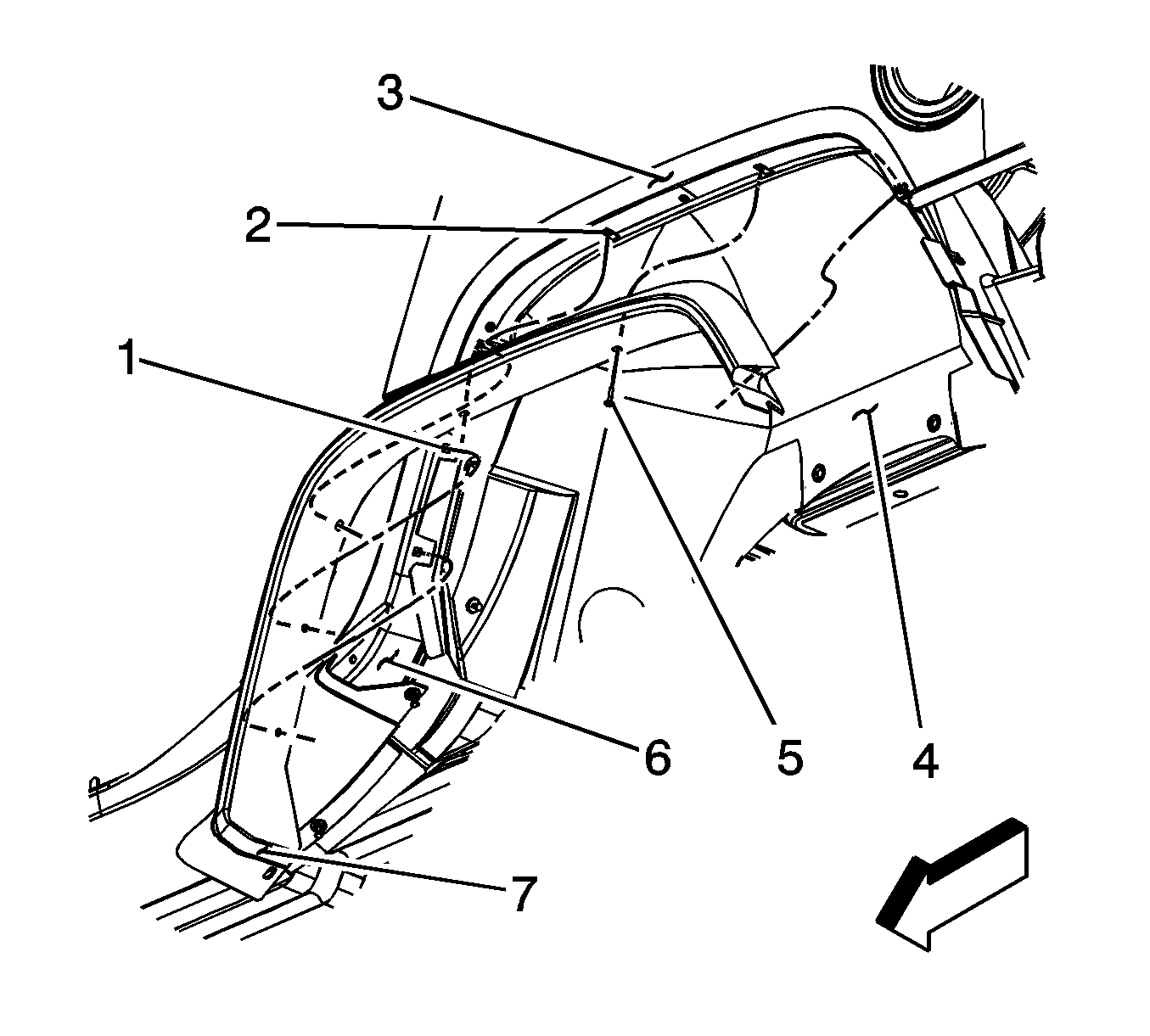 3
2
1
6
5
4
7