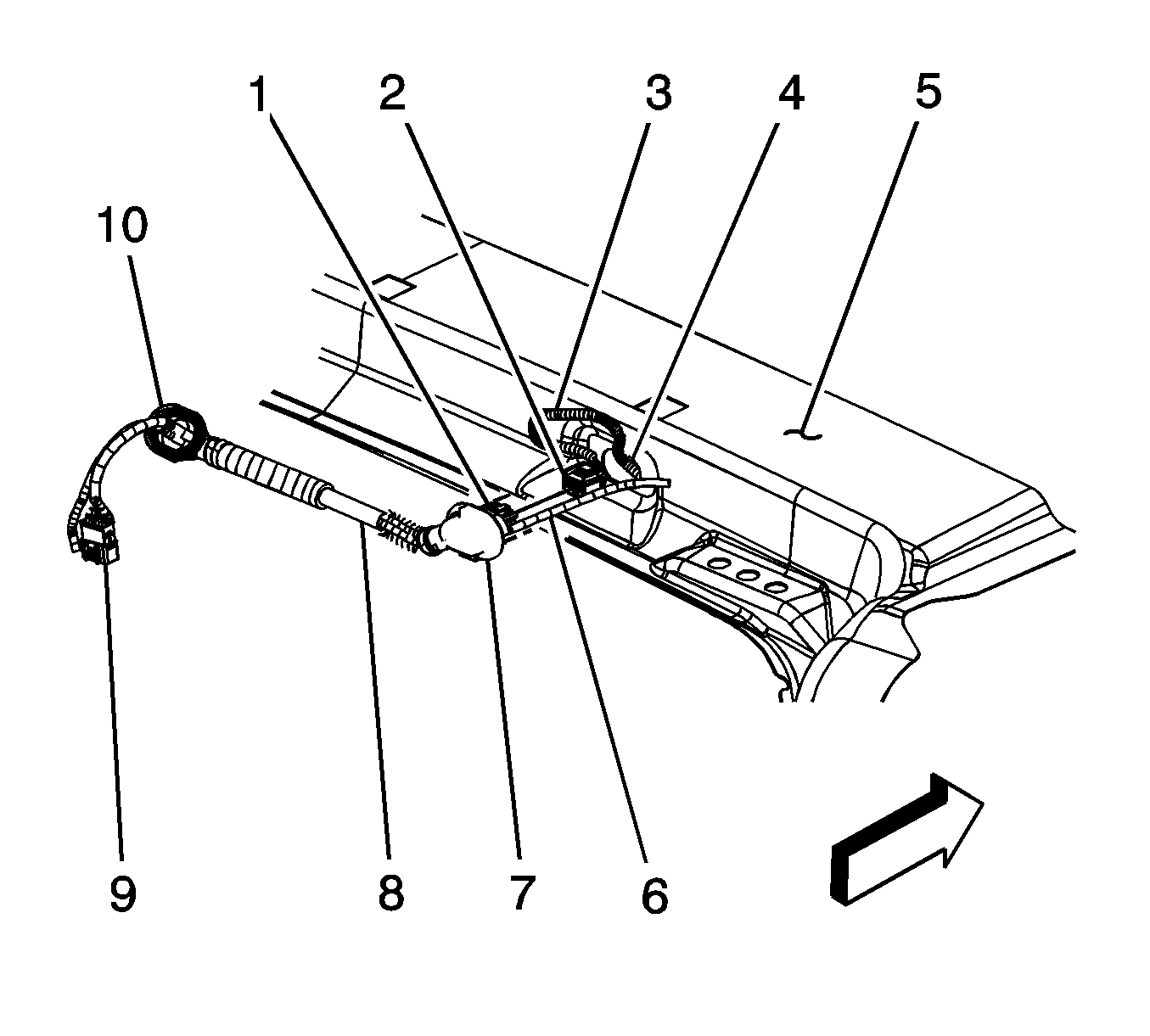 1
2
3
4
5
10
9
8
7
6