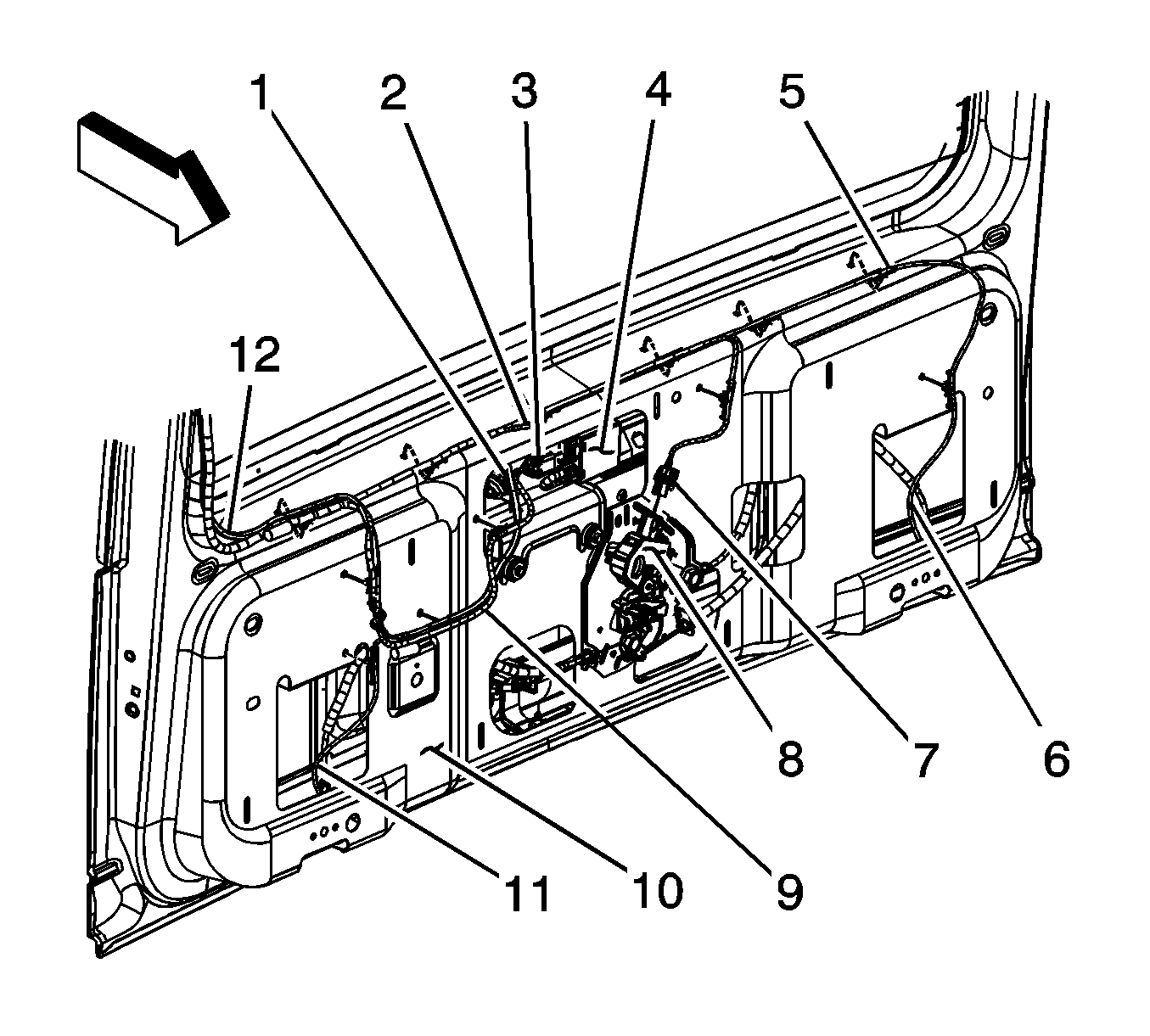 1
2
3
4
5
12
8
7
6
11
10
9