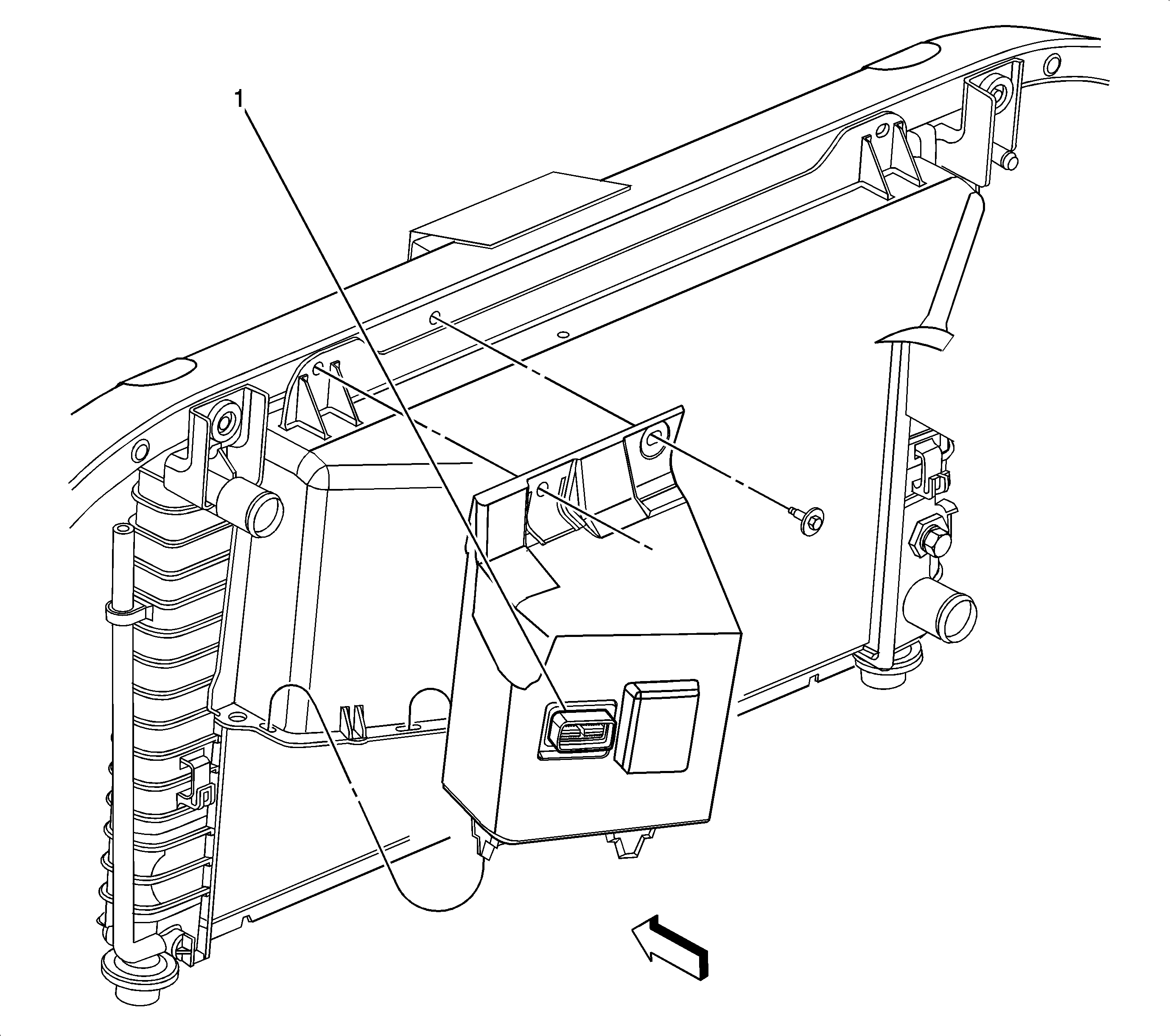 1