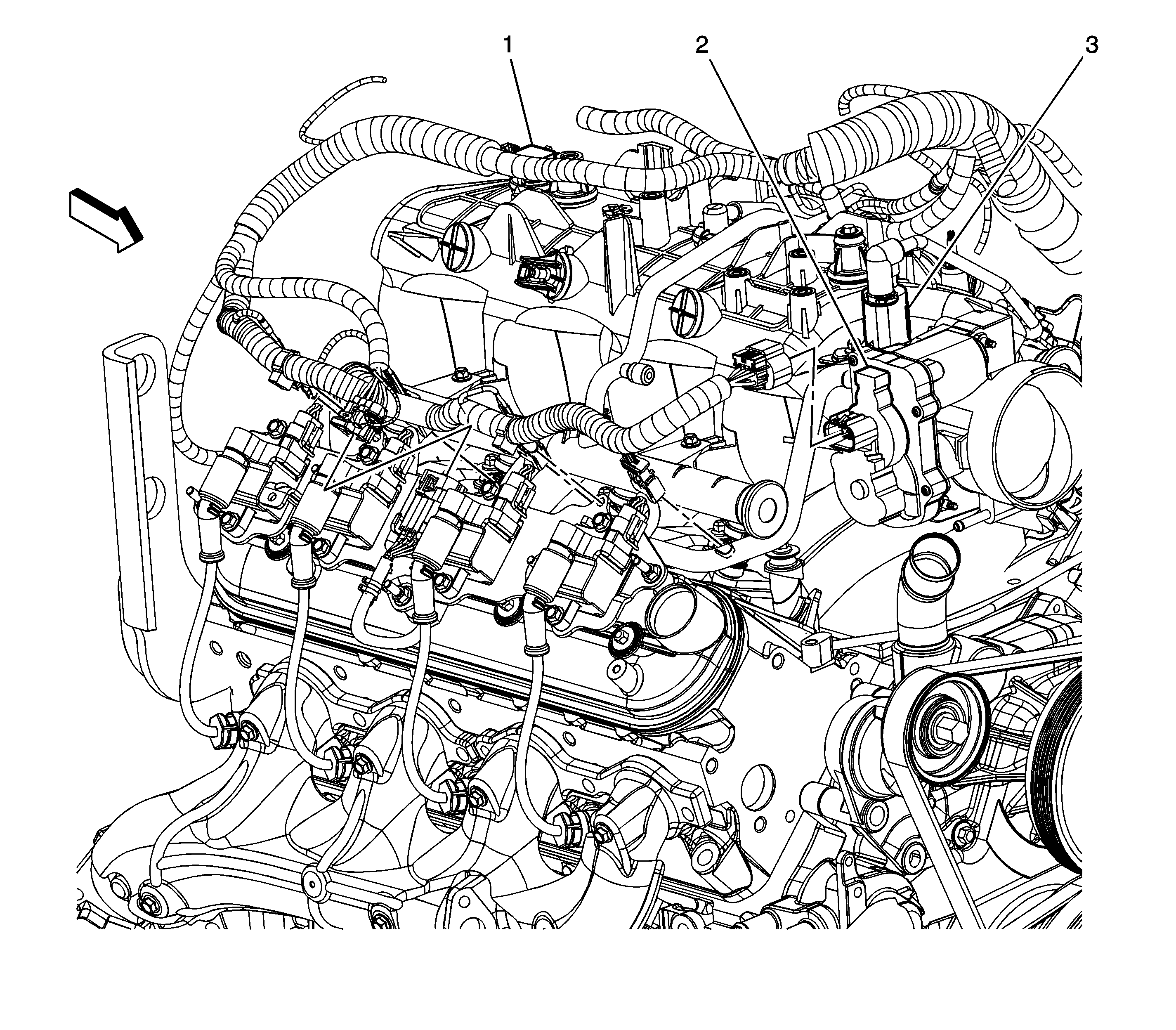 1
2
3