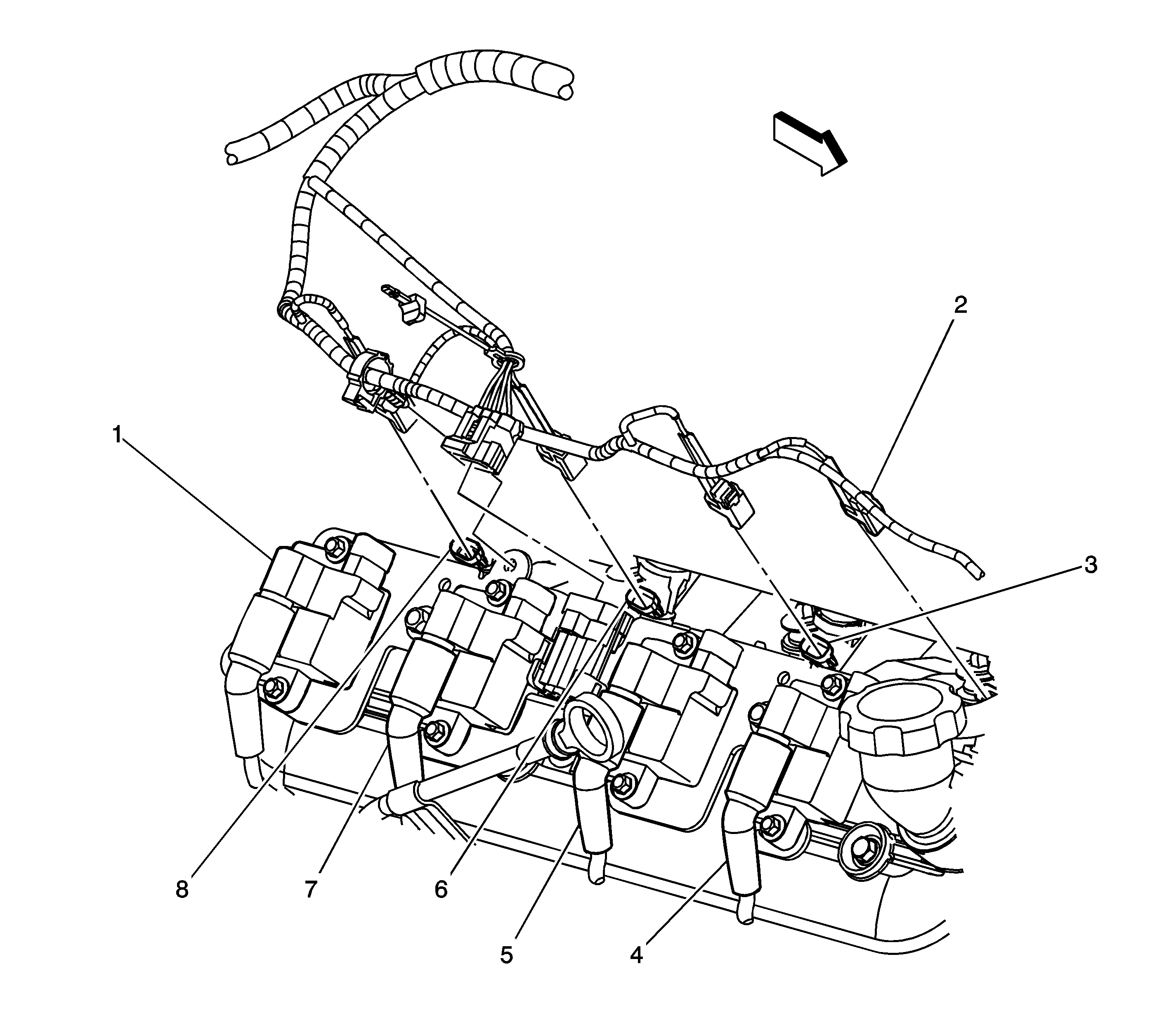 2
1
3
8
7
6
5
4