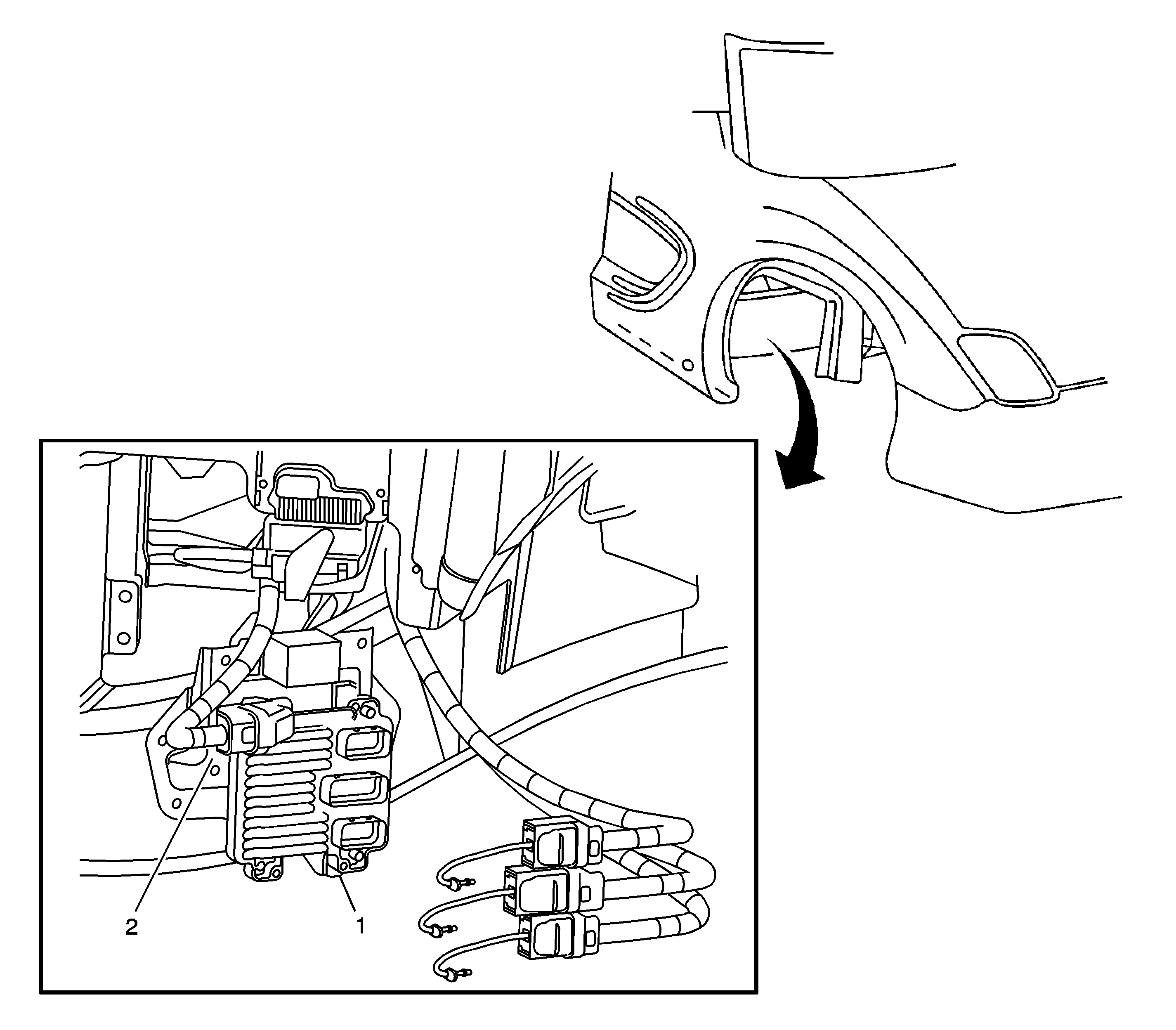 2
1