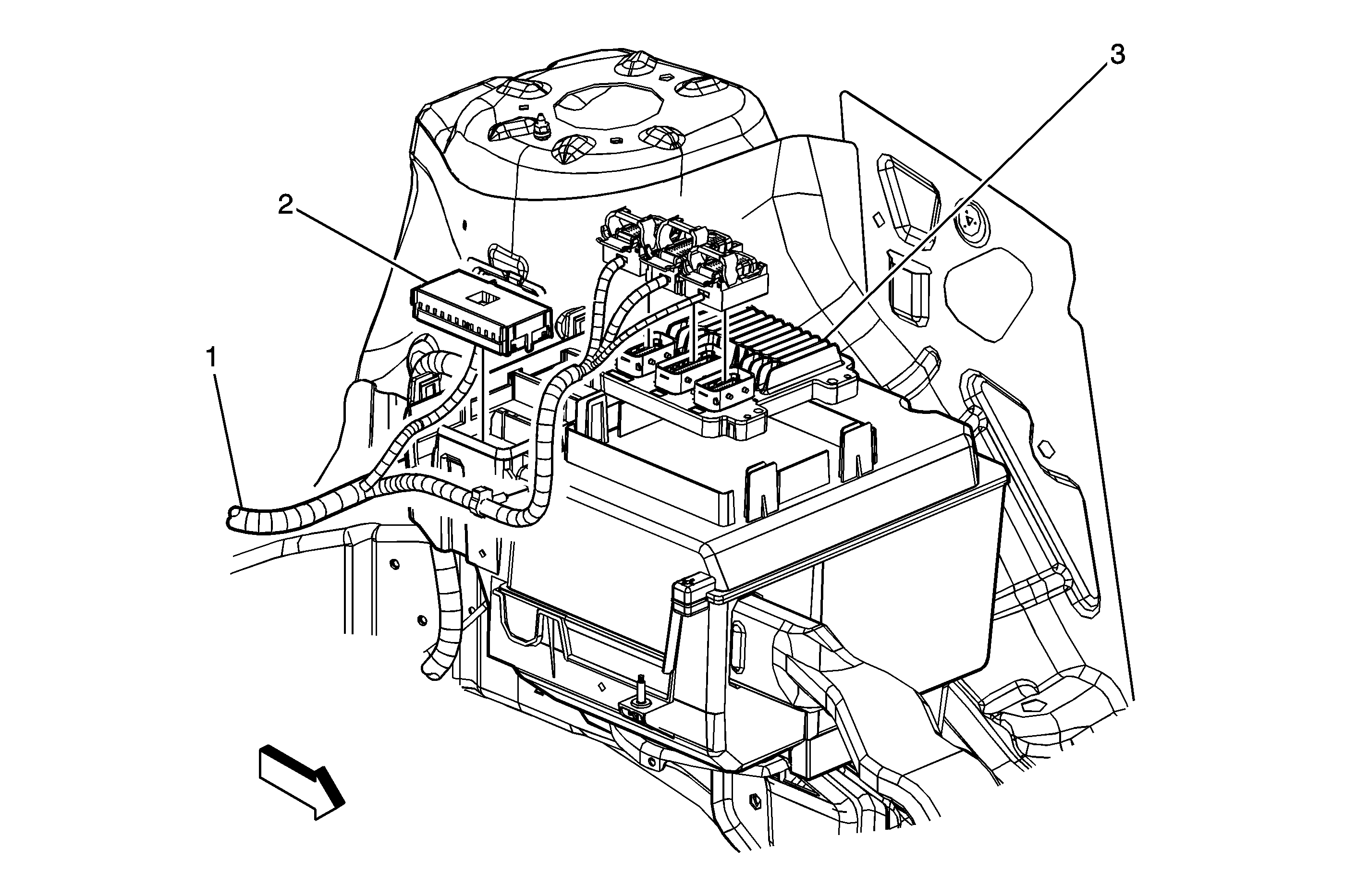 3

2

1