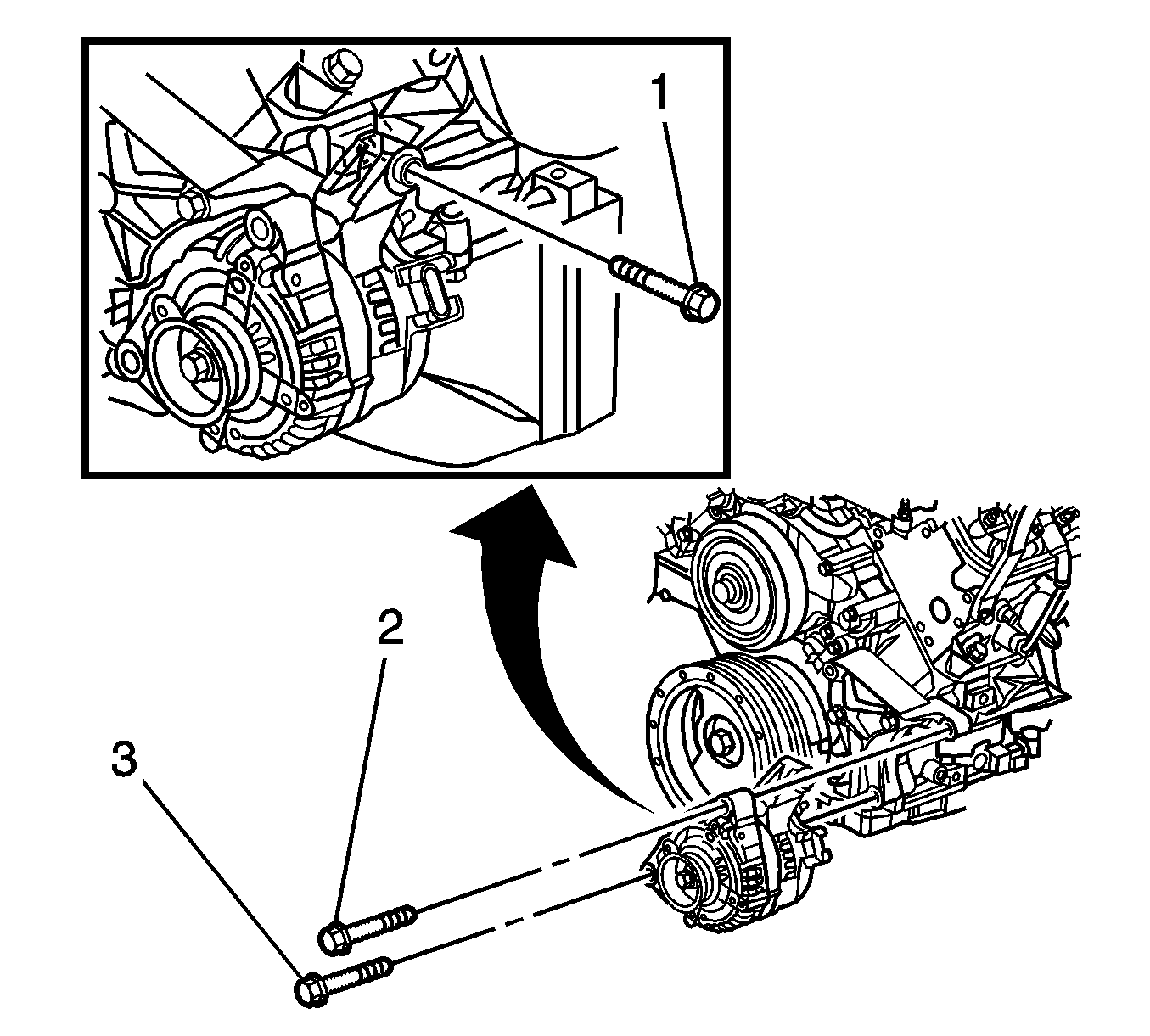 1
2
3