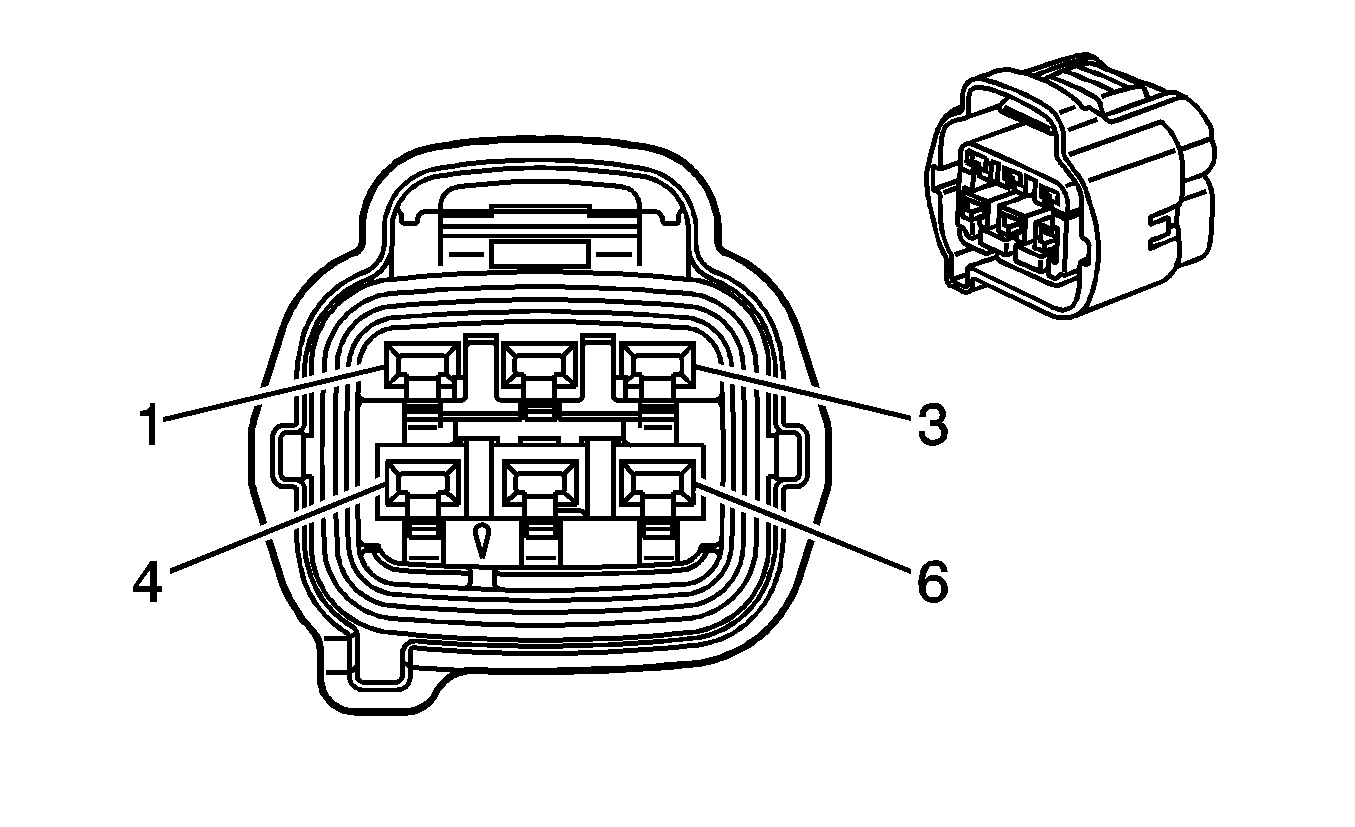 1
3
4
6