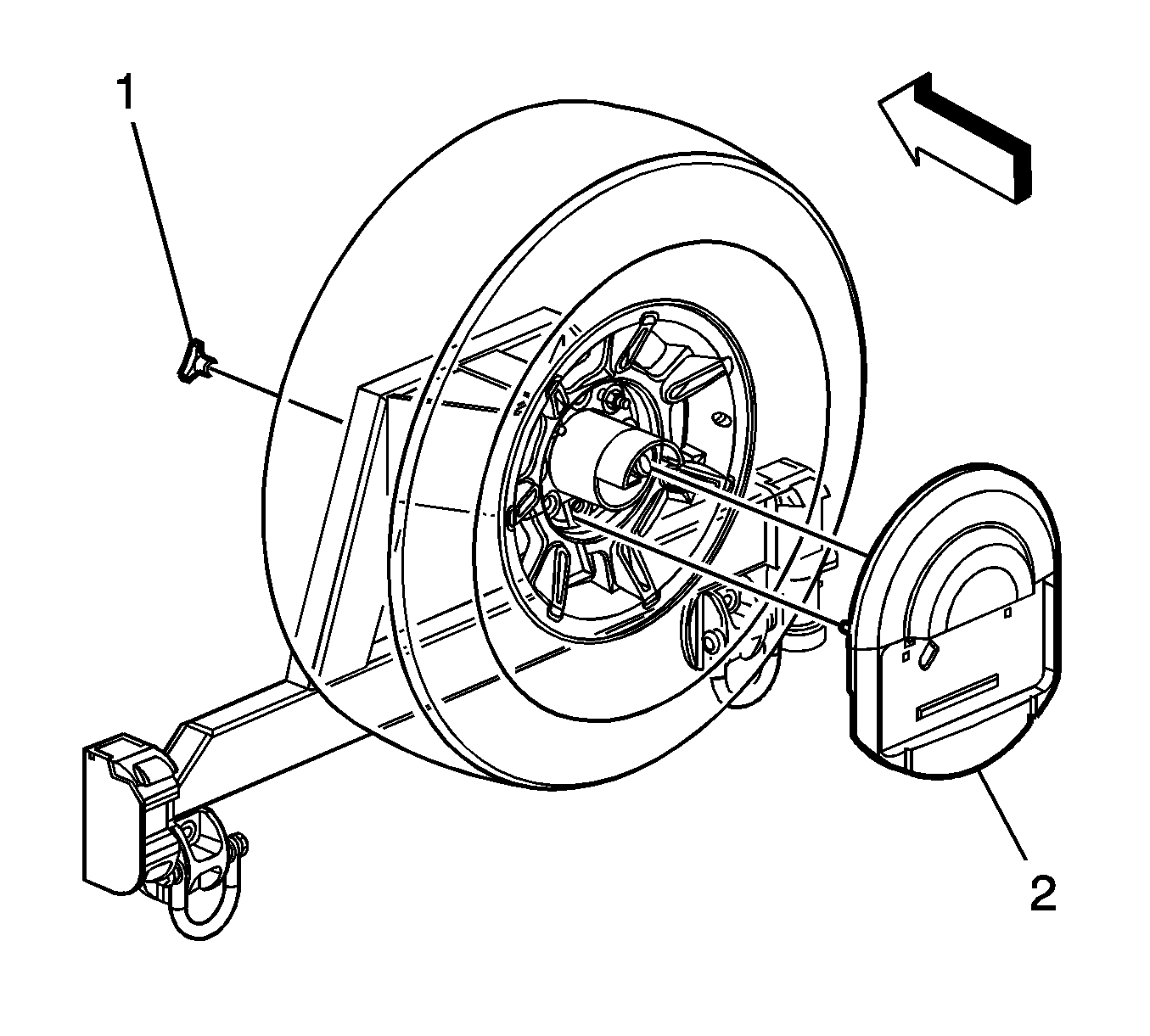 1
2